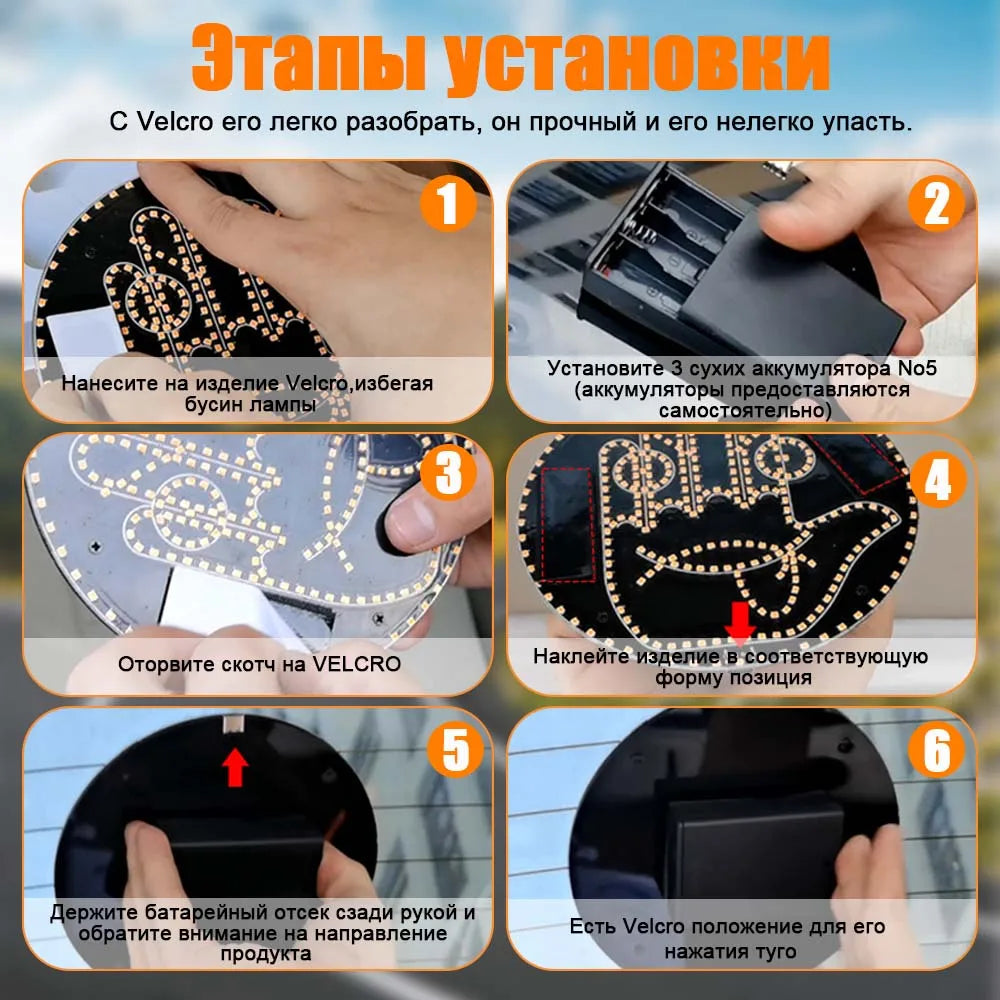 Этапы установки

С Velcro его легко разобрать, он прочный и его нелегко упасть.

1

Нанесите на изделие Velcro,избегая бусин лампы

2

Установите 3 сухих аккумулятора No5 (аккумуляторы предоставляются самостоятельно)

3

Оторвите скотч на VELCRO

4

Наклейте изделие в соответствующую форму позиция

5

Держите батарейный отсек сзади рукой и обратите внимание на направление продукта

6

Есть Velcro положение для его нажатия туго