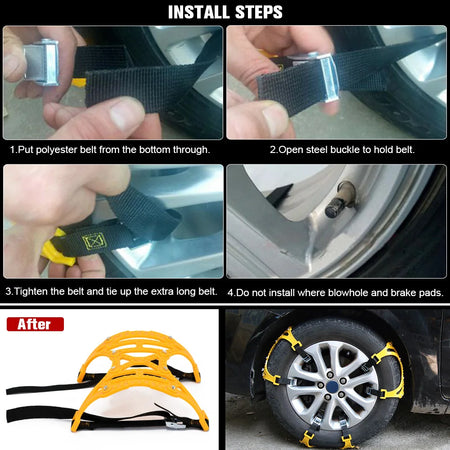 INSTALL STEPS

1.Put polyester belt from the bottom through.

2.Open steel buckle to hold belt.

3.Tighten the belt and tie up the extra long belt.

4.Do not install where blowhole and brake pads.

After