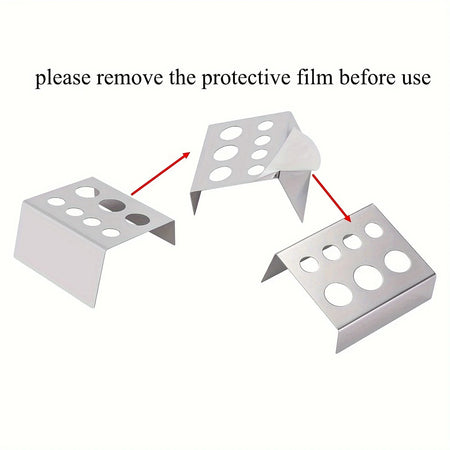 please remove the protective film before use