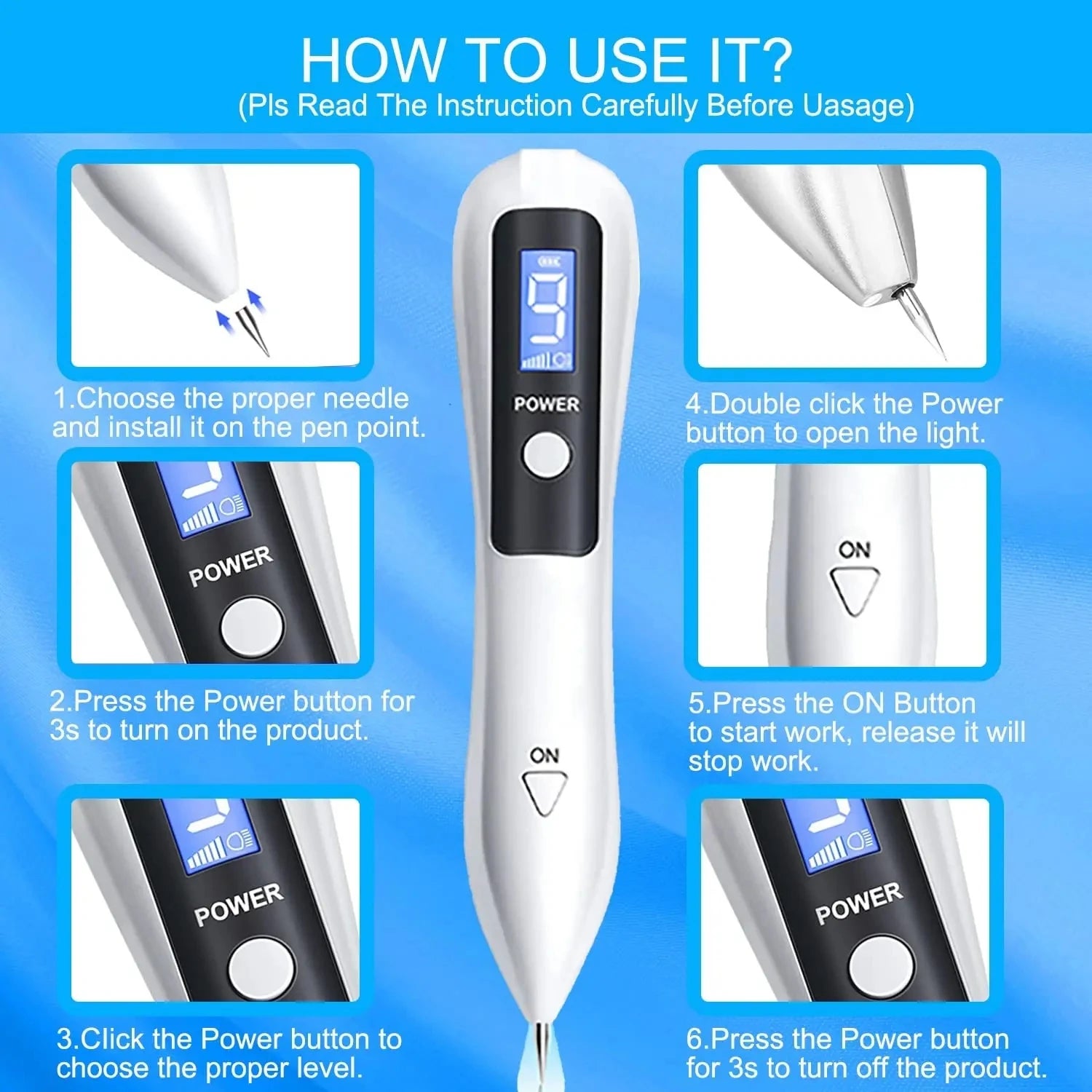 HOW TO USE IT?
(Pls Read The Instruction Carefully Before Uasage)

1.Choose the proper needle and install it on the pen point.

POWER

2.Press the Power button for 3s to turn on the product.

POWER

3.Click the Power button to choose the proper level.

9

POWER

ON

4.Double click the Power button to open the light.

ON

5.Press the ON Button to start work, release it will stop work.

POWER

6.Press the Power button for 3s to turn off the product.