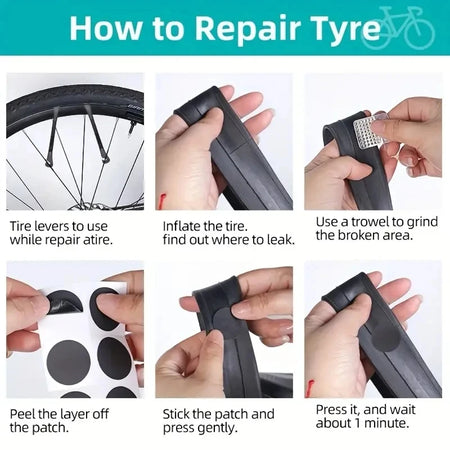 How to Repair Tyre

Tire levers to use while repair atire.

Inflate the tire. find out where to leak.

Use a trowel to grind the broken area.

Peel the layer off the patch.

Stick the patch and press gently.

Press it, and wait about 1 minute.