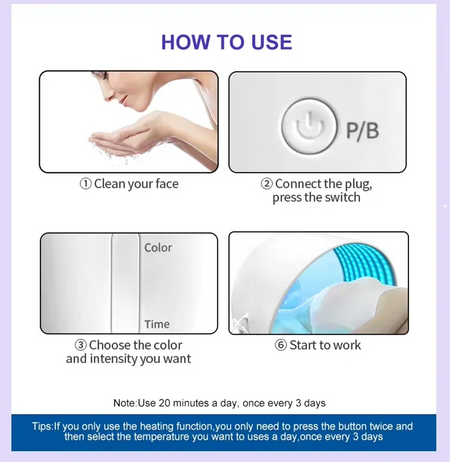 HOW TO USE

P/B

① Clean your face

② Connect the plug, press the switch

Color

Time

③ Choose the color and intensity you want

⑥ Start to work

Note:Use 20 minutes a day, once every 3 days

Tips:If you only use the heating function,you only need to press the button twice and then select the temperature you want to uses a day,once every 3 days