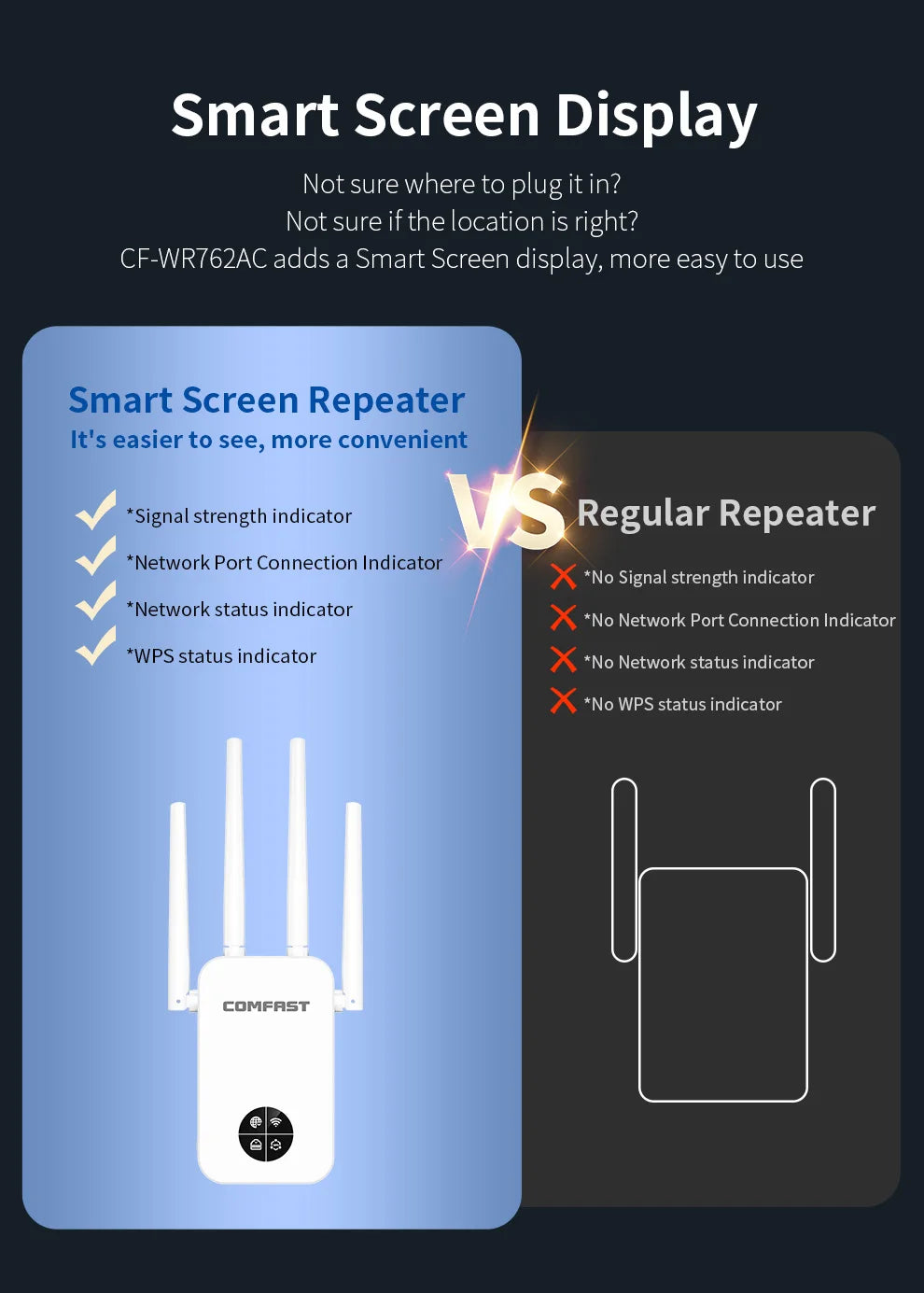 Smart Screen Display

Not sure where to plug it in?
Not sure if the location is right?
CF-WR762AC adds a Smart Screen display, more easy to use

Smart Screen Repeater
It's easier to see, more convenient

*Signal strength indicator
*Network Port Connection Indicator
*Network status indicator
*WPS status indicator

COMFAST

VS

Regular Repeater

*No Signal strength indicator
*No Network Port Connection Indicator
*No Network status indicator
*No WPS status indicator