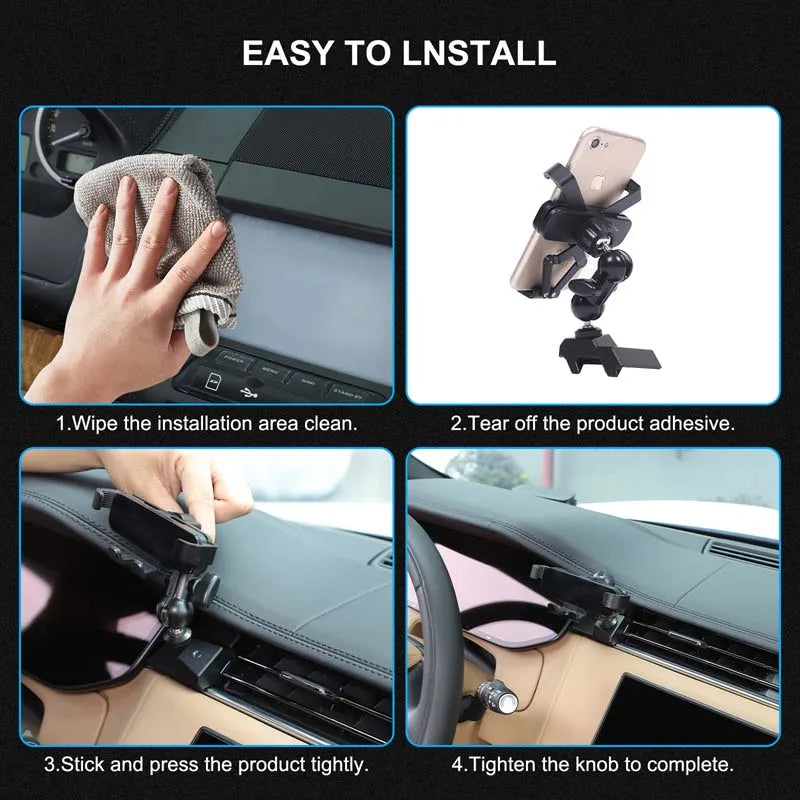 EASY TO LNSTALL

1.Wipe the installation area clean.

2.Tear off the product adhesive.

3.Stick and press the product tightly.

4.Tighten the knob to complete.