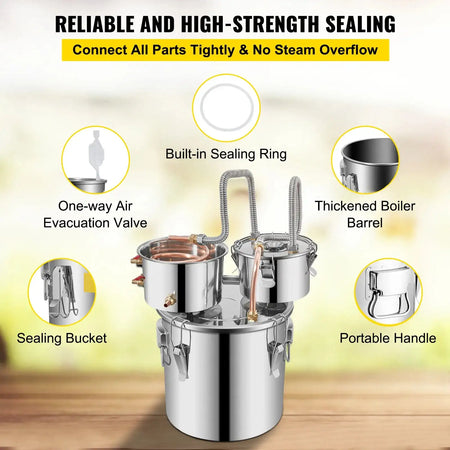 RELIABLE AND HIGH-STRENGTH SEALING

Connect All Parts Tightly & No Steam Overflow

Built-in Sealing Ring

One-way Air Evacuation Valve

Thickened Boiler Barrel

Sealing Bucket

Portable Handle