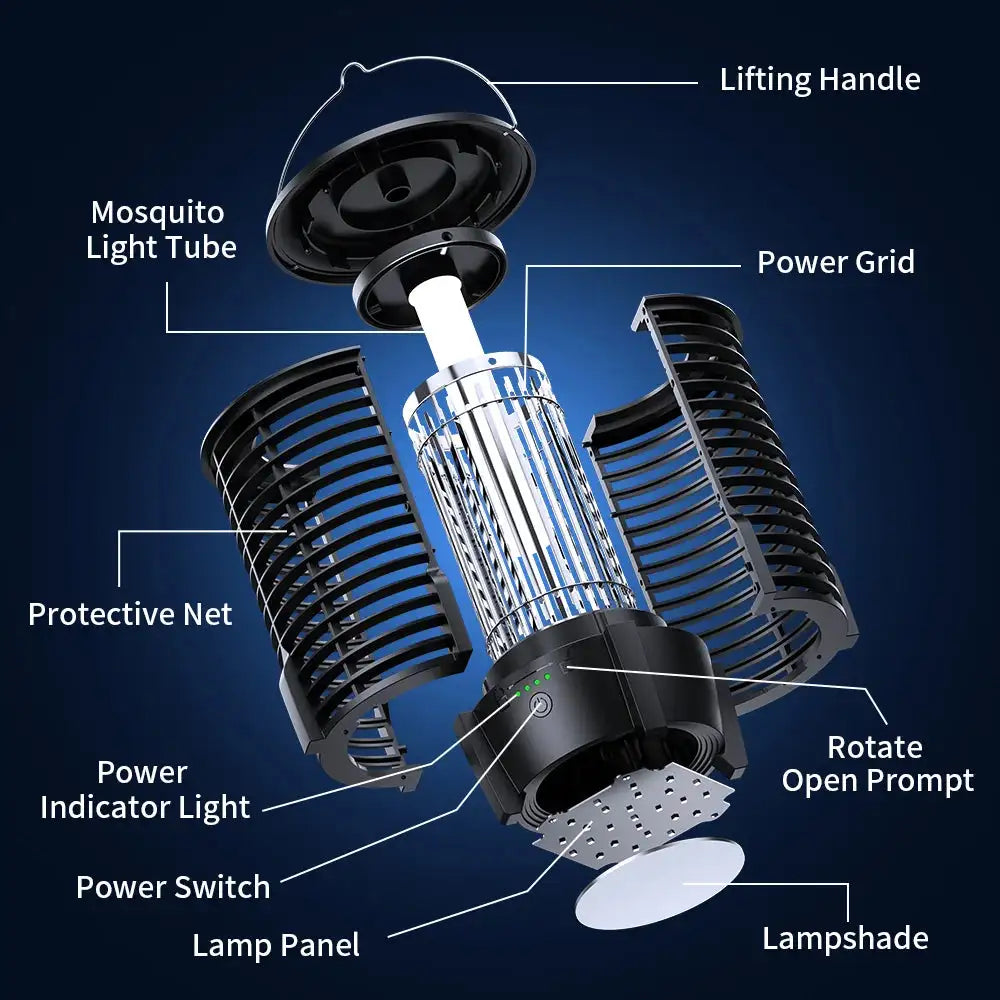 Lifting Handle

Mosquito Light Tube

Power Grid

Protective Net

Rotate Open Prompt

Power Indicator Light

Power Switch

Lamp Panel

Lampshade