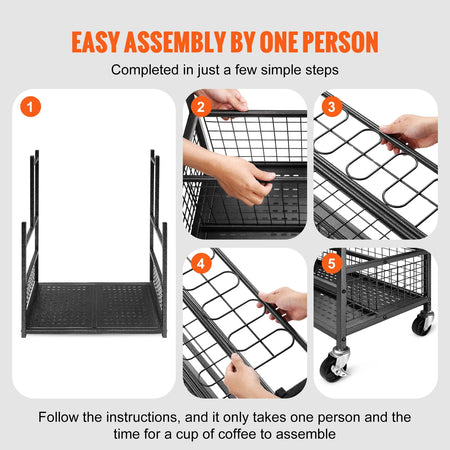 EASY ASSEMBLY BY ONE PERSON

Completed in just a few simple steps

1

2

3

4

5

Follow the instructions, and it only takes one person and the time for a cup of coffee to assemble