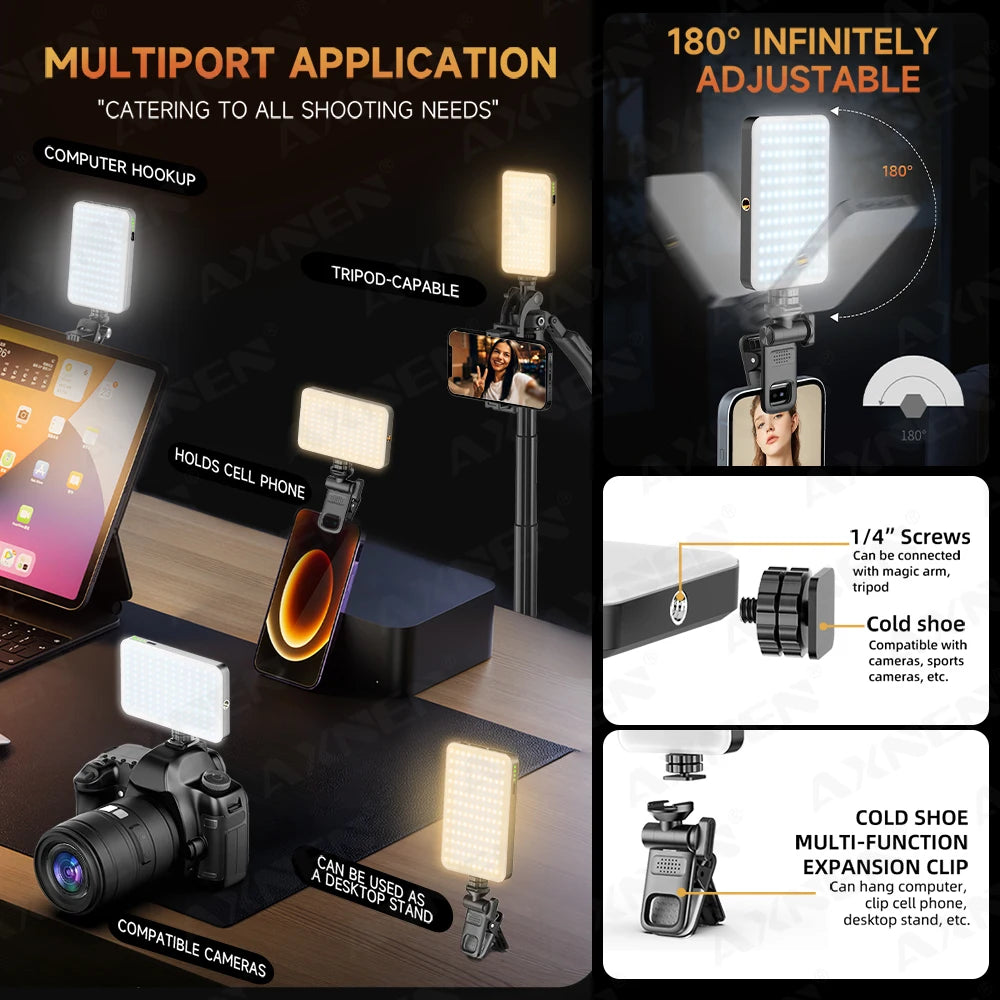 MULTIPORT APPLICATION
"CATERING TO ALL SHOOTING NEEDS"

COMPUTER HOOKUP

TRIPOD-CAPABLE

HOLDS CELL PHONE

CAN BE USED AS A DESKTOP STAND

COMPATIBLE CAMERAS

180° INFINITELY ADJUSTABLE

180°

180°

1/4" Screws
Can be connected with magic arm, tripod

Cold shoe
Compatible with cameras, sports cameras, etc.

COLD SHOE MULTI-FUNCTION EXPANSION CLIP
Can hang computer, clip cell phone, desktop stand, etc.

AXNEN