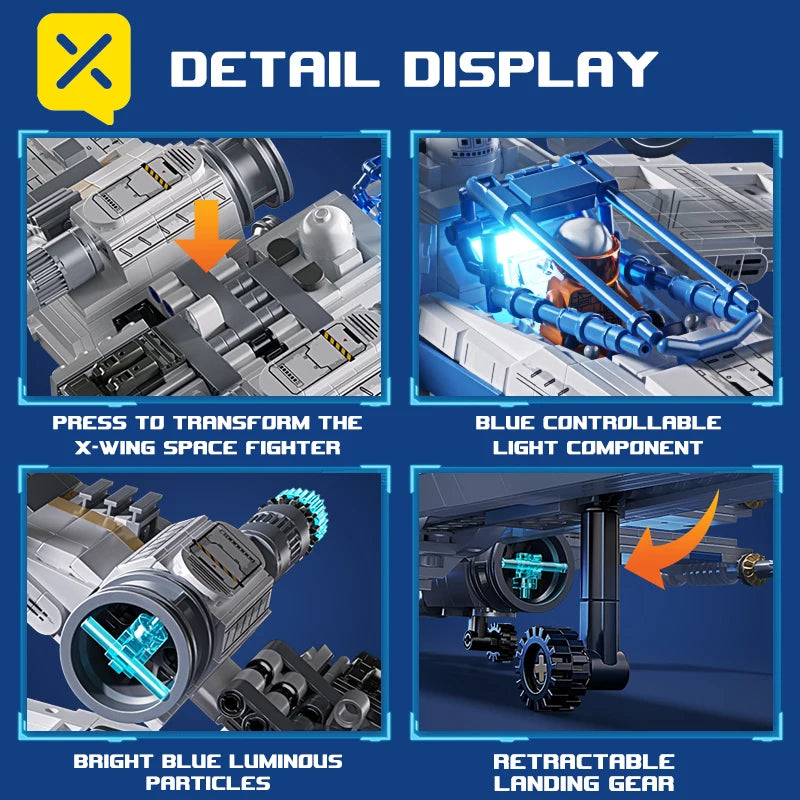 DETAIL DISPLAY

PRESS TO TRANSFORM THE X-WING SPACE FIGHTER

BLUE CONTROLLABLE LIGHT COMPONENT

BRIGHT BLUE LUMINOUS PARTICLES

RETRACTABLE LANDING GEAR