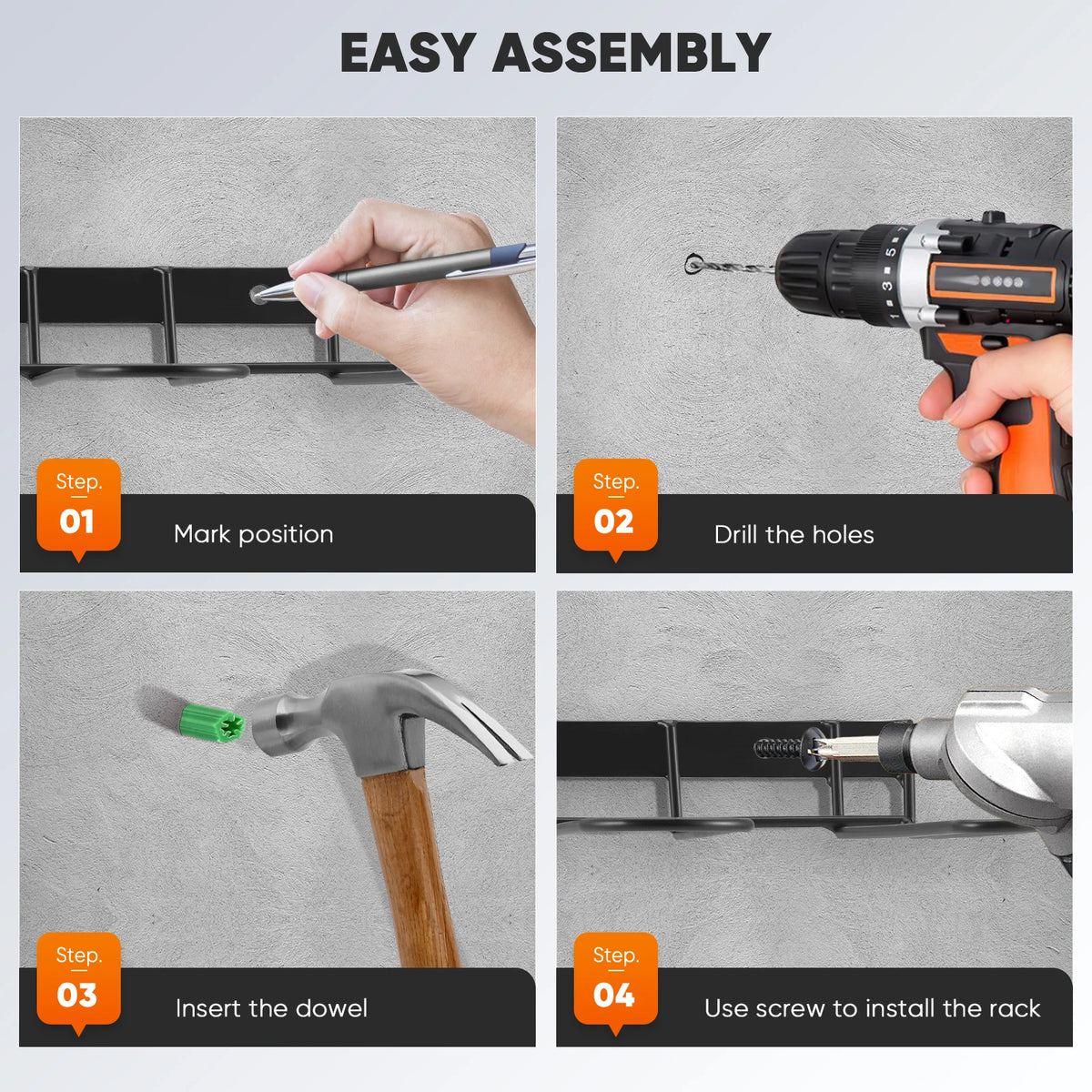 EASY ASSEMBLY

Step.
01
Mark position

Step.
02
Drill the holes

Step.
03
Insert the dowel

Step.
04
Use screw to install the rack