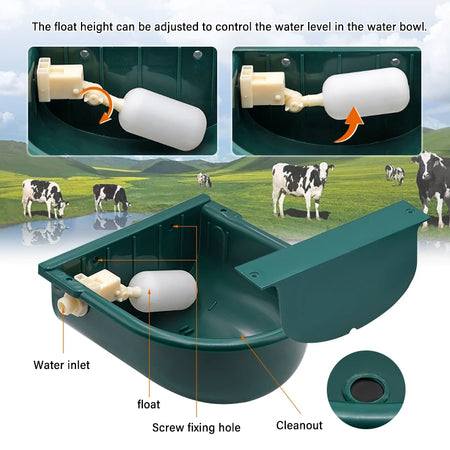 The float height can be adjusted to control the water level in the water bowl.

Water inlet

float

Screw fixing hole

Cleanout