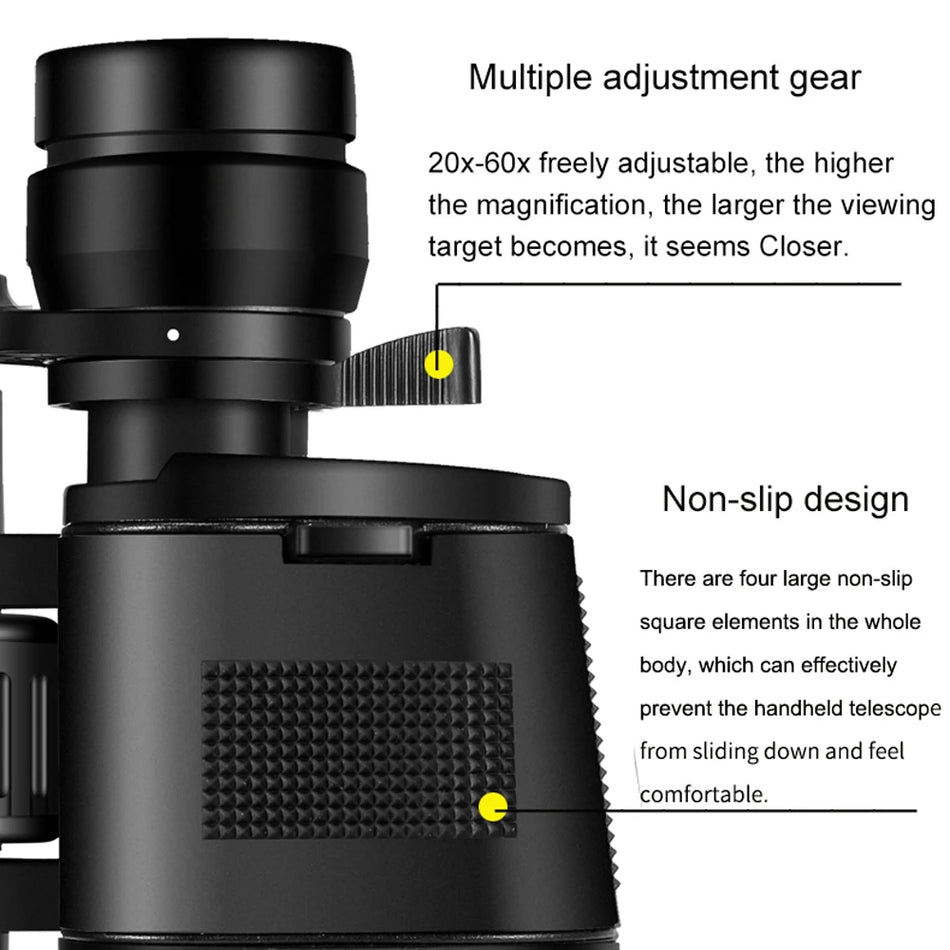 Multiple adjustment gear

20x-60x freely adjustable, the higher the magnification, the larger the viewing target becomes, it seems Closer.

Non-slip design

There are four large non-slip square elements in the whole body, which can effectively prevent the handheld telescope from sliding down and feel comfortable.