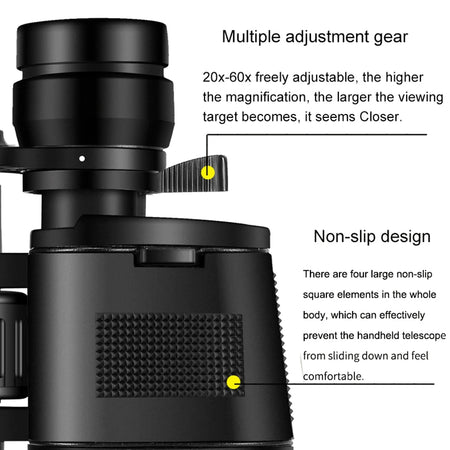 Multiple adjustment gear

20x-60x freely adjustable, the higher the magnification, the larger the viewing target becomes, it seems Closer.

Non-slip design

There are four large non-slip square elements in the whole body, which can effectively prevent the handheld telescope from sliding down and feel comfortable.