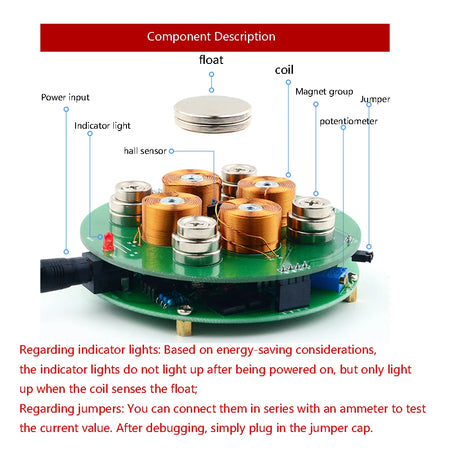 Component Description

float

coil

Power input

Magnet group

Jumper

Indicator light

potentiometer

hall sensor

Regarding indicator lights: Based on energy-saving considerations, the indicator lights do not light up after being powered on, but only light up when the coil senses the float;

Regarding jumpers: You can connect them in series with an ammeter to test the current value. After debugging, simply plug in the jumper cap.