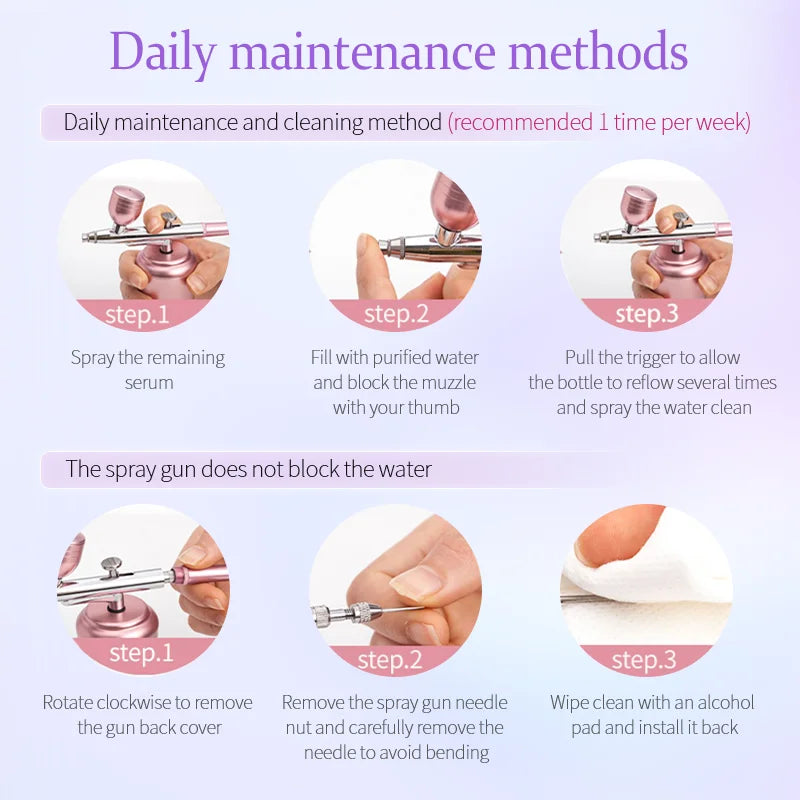 Daily maintenance methods

Daily maintenance and cleaning method (recommended 1 time per week)

step.1

Spray the remaining serum

step.2

Fill with purified water and block the muzzle with your thumb

step.3

Pull the trigger to allow the bottle to reflow several times and spray the water clean

The spray gun does not block the water

step.1

Rotate clockwise to remove the gun back cover

step.2

Remove the spray gun needle nut and carefully remove the needle to avoid bending

step.3

Wipe clean with an alcohol pad and install it back