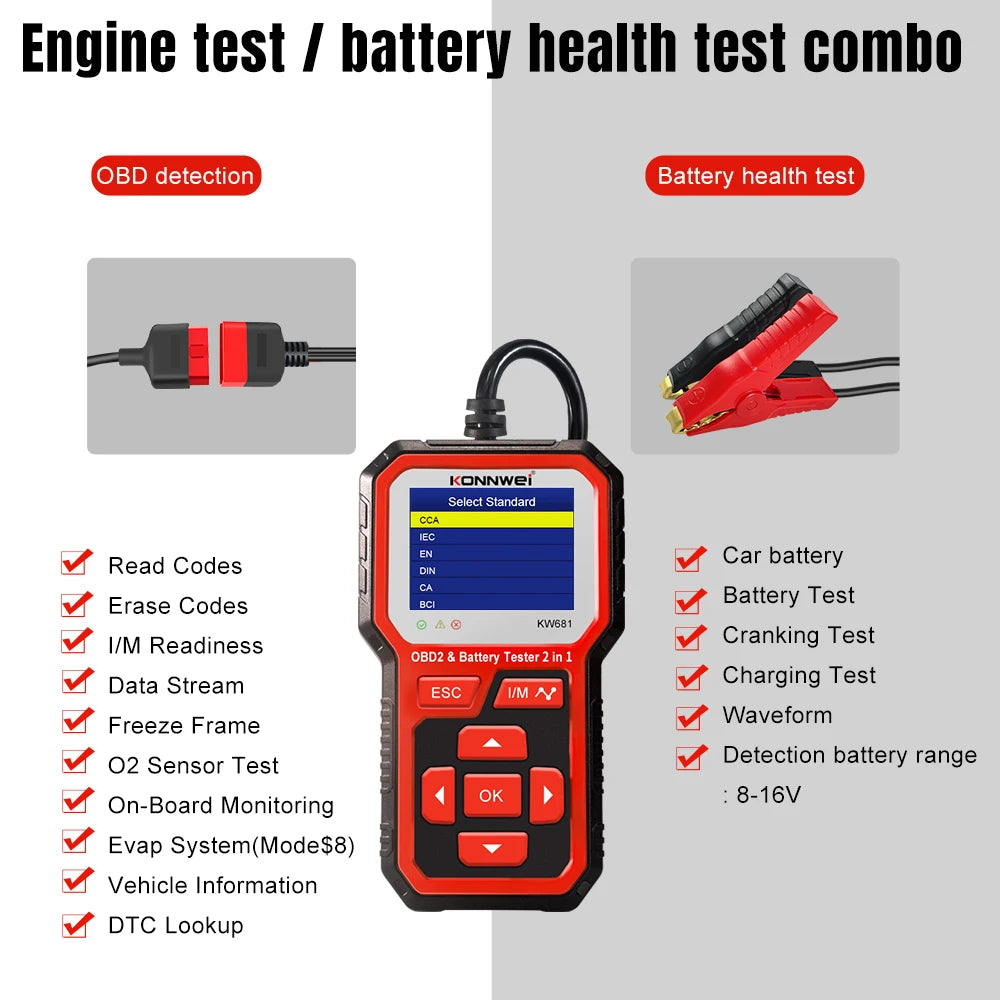 Engine test / battery health test combo

OBD detection

Battery health test

KONNWEI

Select Standard

CCA

IEC

EN

DIN

CA

BCI

KW681

OBD2 & Battery Tester 2 in 1

ESC

I/M

OK

Read Codes

Erase Codes

I/M Readiness

Data Stream

Freeze Frame

O2 Sensor Test

On-Board Monitoring

Evap System(Mode$8)

Vehicle Information

DTC Lookup

Car battery

Battery Test

Cranking Test

Charging Test

Waveform

Detection battery range : 8-16V