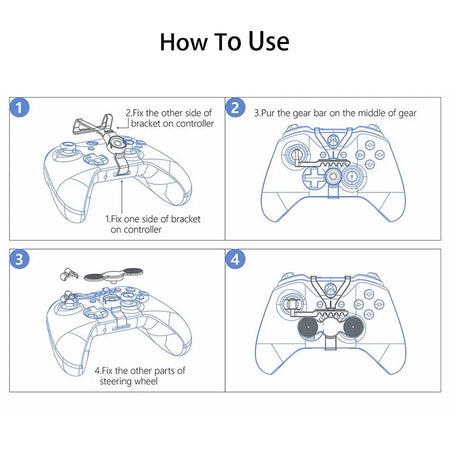 How To Use

1

2.Fix the other side of bracket on controller

1.Fix one side of bracket on controller

2

3.Pur the gear bar on the middle of gear

3

4.Fix the other parts of steering wheel

4