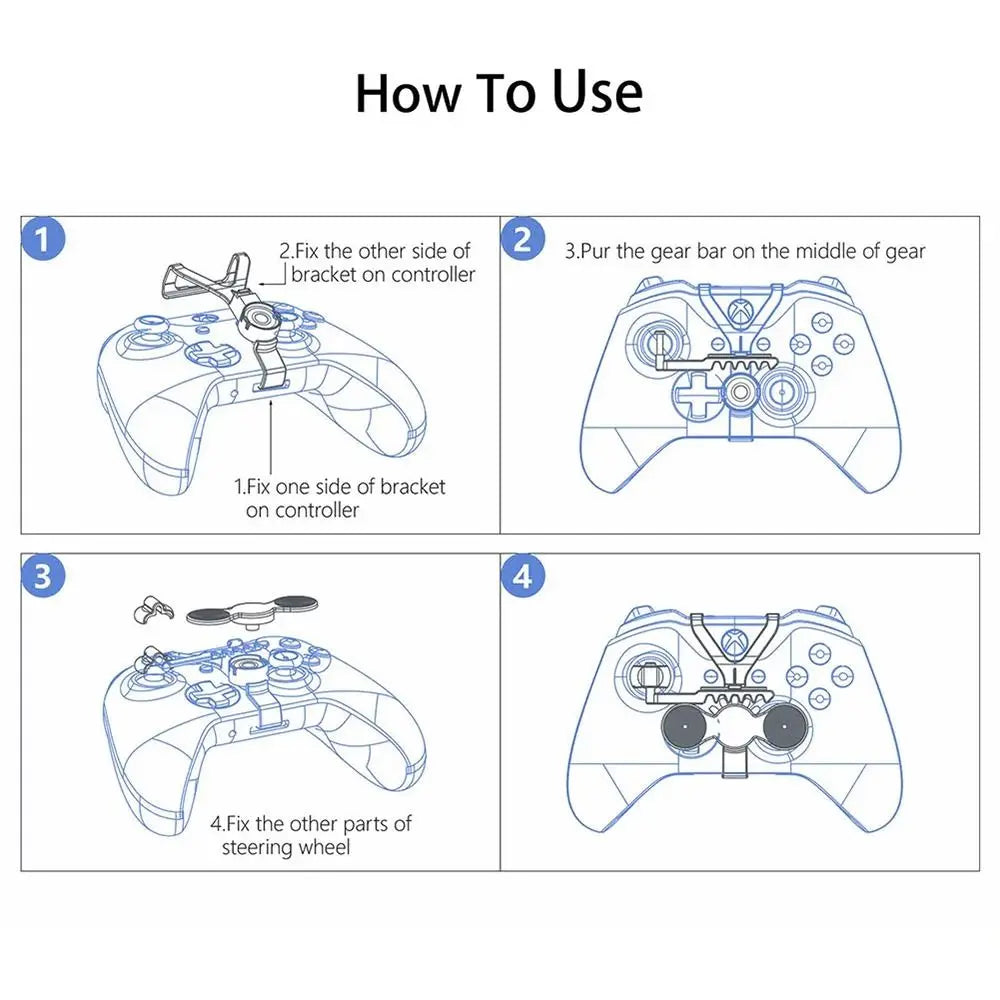 How To Use

1

2.Fix the other side of bracket on controller

1.Fix one side of bracket on controller

2

3.Pur the gear bar on the middle of gear

3

4.Fix the other parts of steering wheel

4