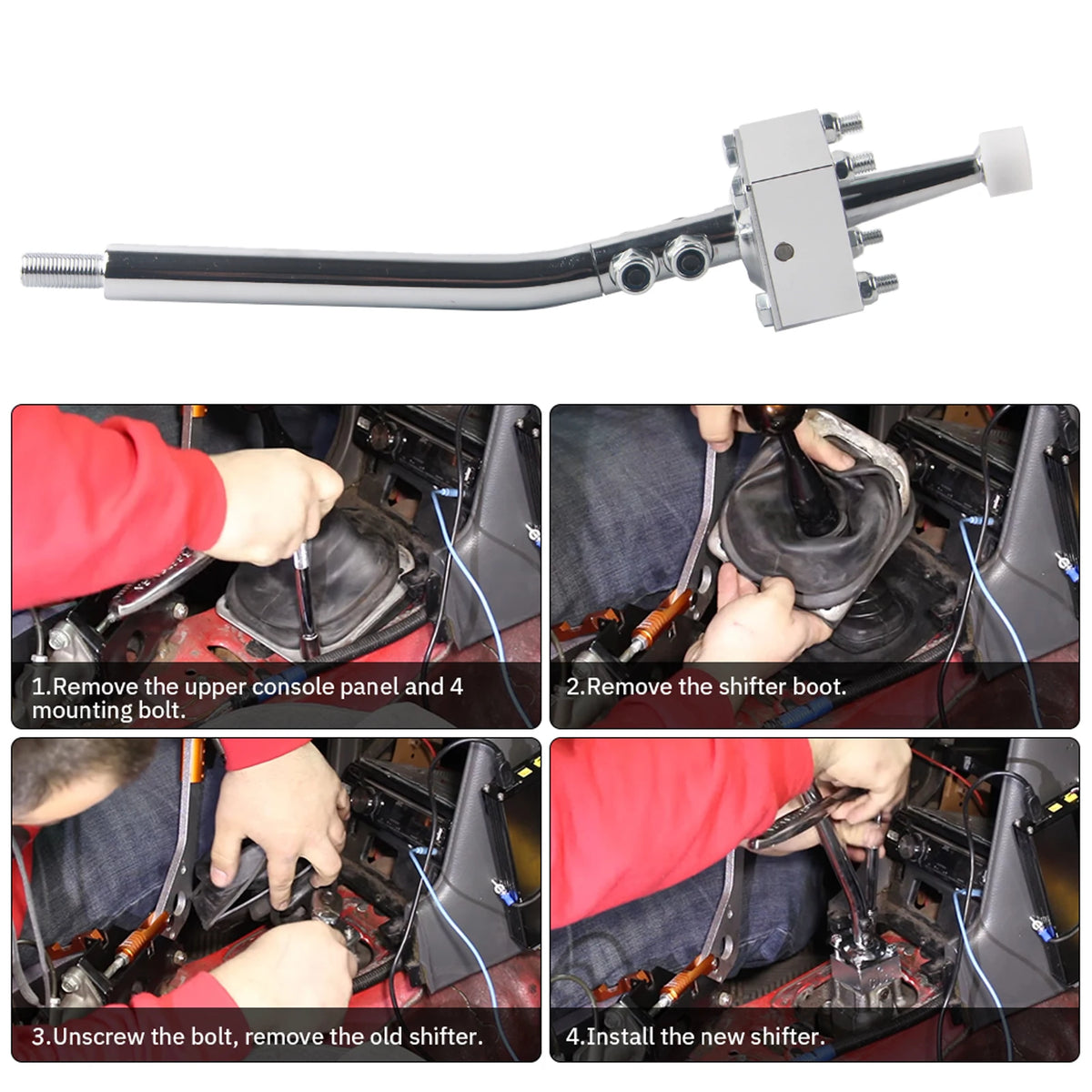 1.Remove the upper console panel and 4 mounting bolt.

2.Remove the shifter boot.

3.Unscrew the bolt, remove the old shifter.

4.Install the new shifter.