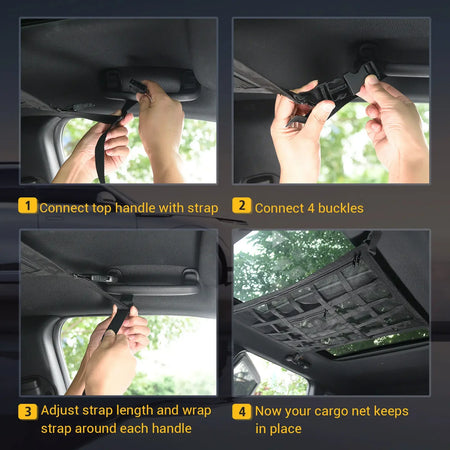 1 Connect top handle with strap

2 Connect 4 buckles

3 Adjust strap length and wrap strap around each handle

4 Now your cargo net keeps in place