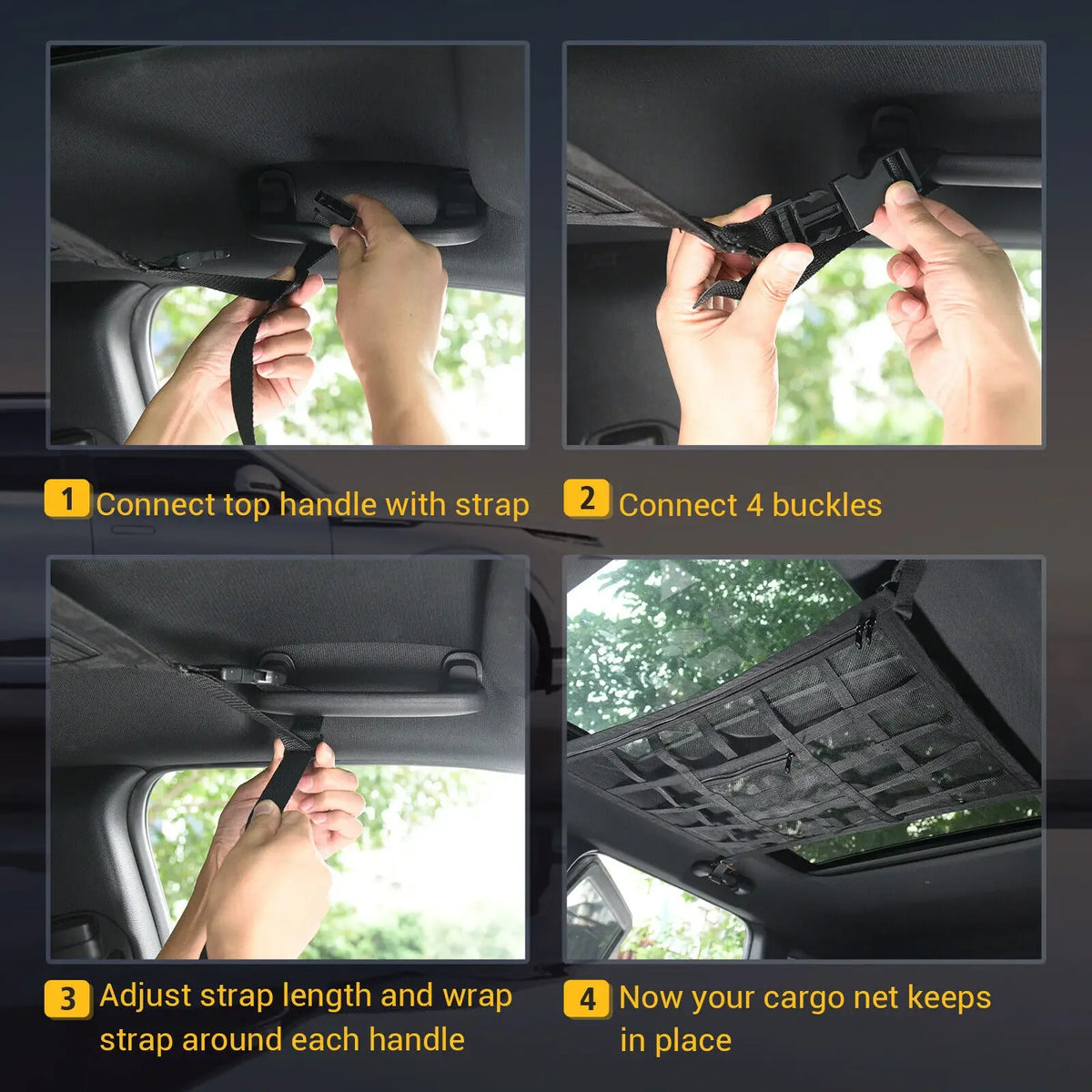 1 Connect top handle with strap

2 Connect 4 buckles

3 Adjust strap length and wrap strap around each handle

4 Now your cargo net keeps in place