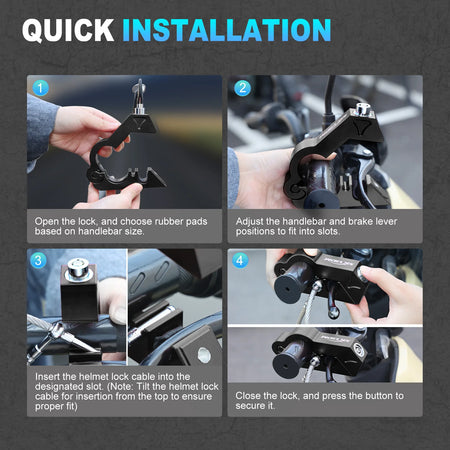 QUICK INSTALLATION

1

Open the lock, and choose rubber pads based on handlebar size.

2

Adjust the handlebar and brake lever positions to fit into slots.

3

Insert the helmet lock cable into the designated slot. (Note: Tilt the helmet lock cable for insertion from the top to ensure proper fit)

4

Close the lock, and press the button to secure it.