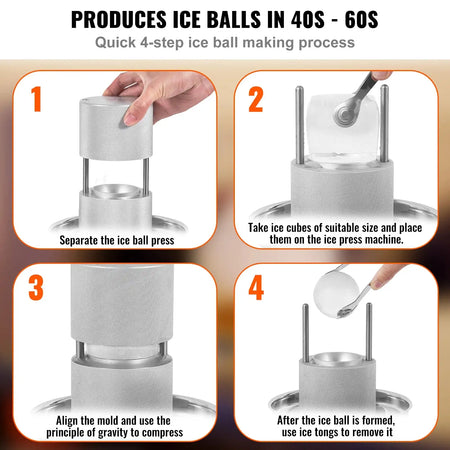 PRODUCES ICE BALLS IN 40S - 60S

Quick 4-step ice ball making process

1

Separate the ice ball press

2

Take ice cubes of suitable size and place them on the ice press machine.

3

Align the mold and use the principle of gravity to compress

4

After the ice ball is formed, use ice tongs to remove it