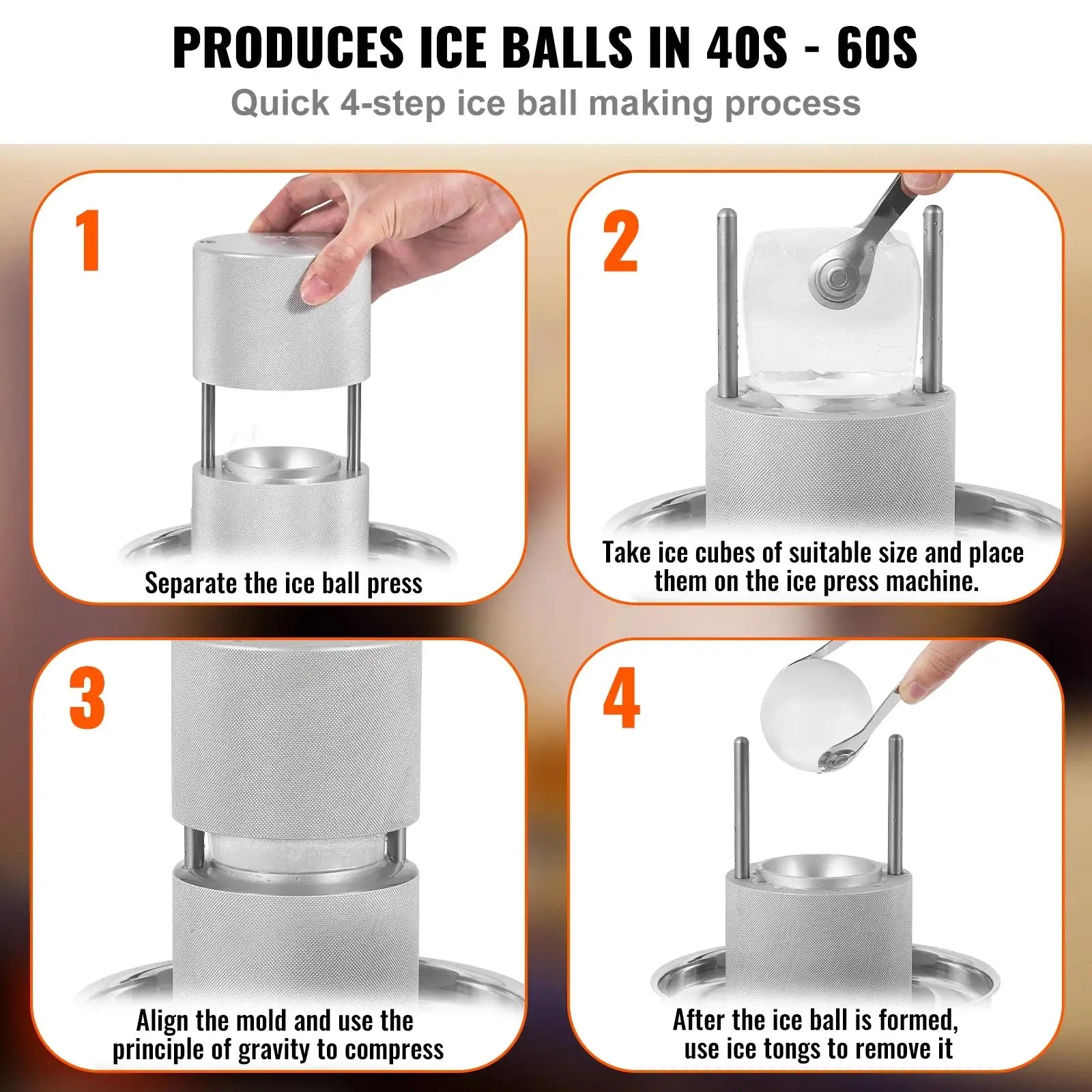 PRODUCES ICE BALLS IN 40S - 60S

Quick 4-step ice ball making process

1

Separate the ice ball press

2

Take ice cubes of suitable size and place them on the ice press machine.

3

Align the mold and use the principle of gravity to compress

4

After the ice ball is formed, use ice tongs to remove it