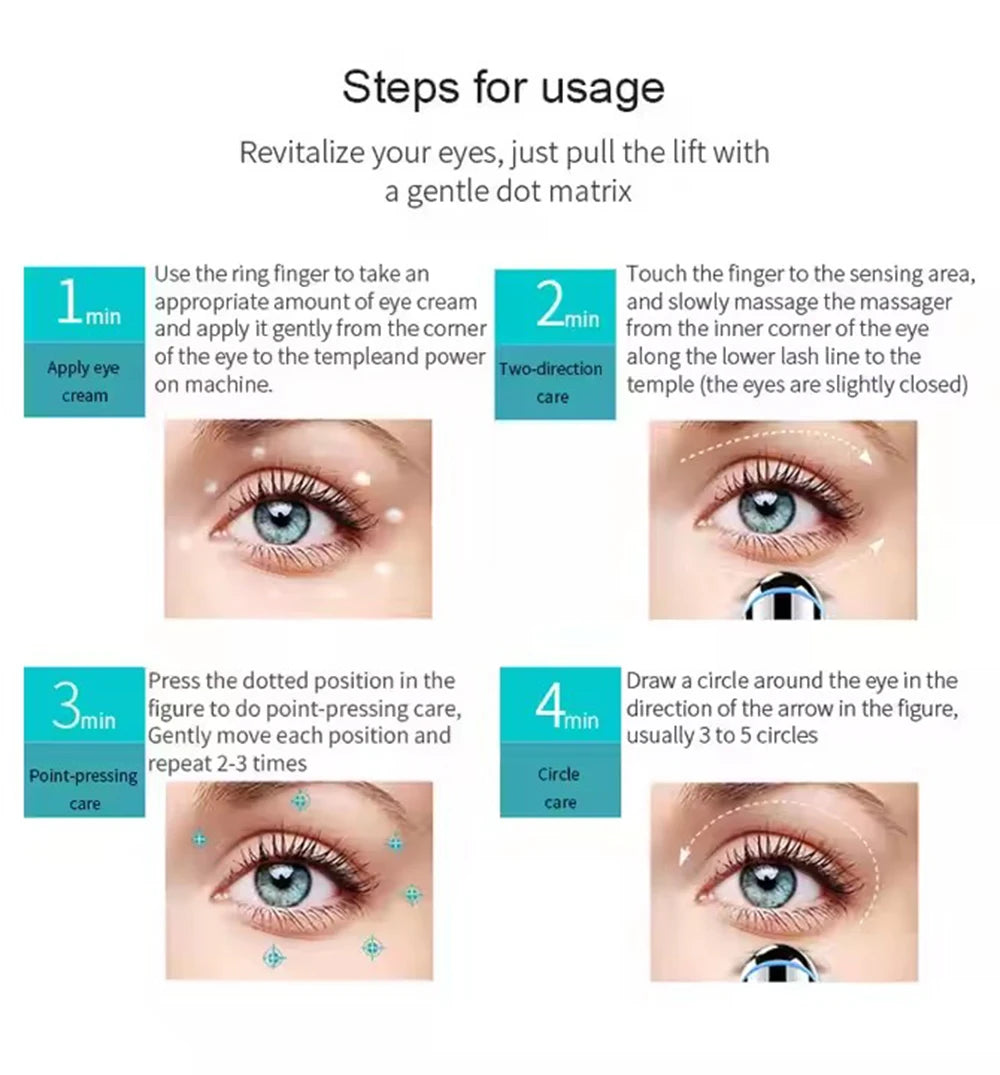 Steps for usage

Revitalize your eyes, just pull the lift with a gentle dot matrix

1min

Apply eye cream

Use the ring finger to take an appropriate amount of eye cream and apply it gently from the corner of the eye to the templeand power on machine.

2min

Two-direction care

Touch the finger to the sensing area, and slowly massage the massager from the inner corner of the eye along the lower lash line to the temple (the eyes are slightly closed)

3min

Point-pressing care

Press the dotted position in the figure to do point-pressing care, Gently move each position and repeat 2-3 times

4min

Circle care

Draw a circle around the eye in the direction of the arrow in the figure, usually 3 to 5 circles