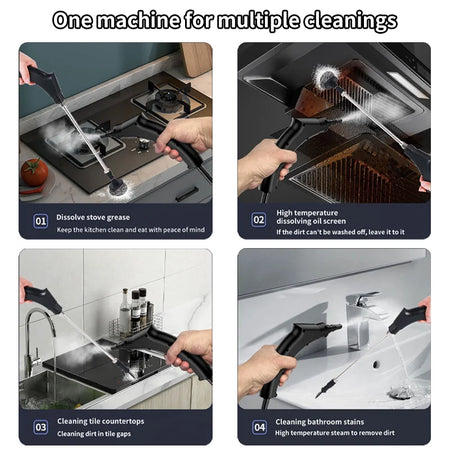 One machine for multiple cleanings

01 Dissolve stove grease
Keep the kitchen clean and eat with peace of mind

02 High temperature dissolving oil screen
If the dirt can't be washed off, leave it to it

03 Cleaning tile countertops
Cleaning dirt in tile gaps

04 Cleaning bathroom stains
High temperature steam to remove dirt