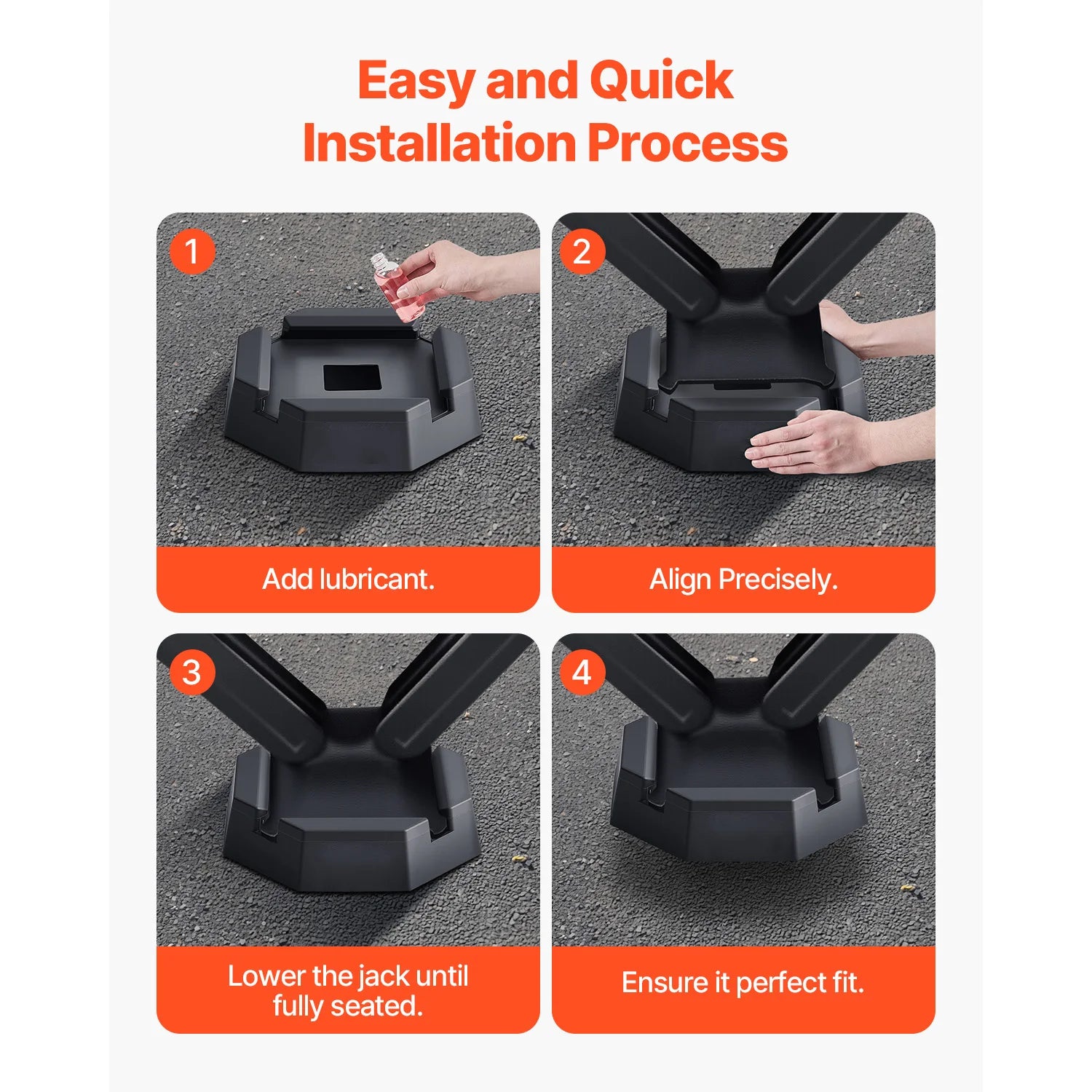 Easy and Quick Installation Process

1

Add lubricant.

2

Align Precisely.

3

Lower the jack until fully seated.

4

Ensure it perfect fit.