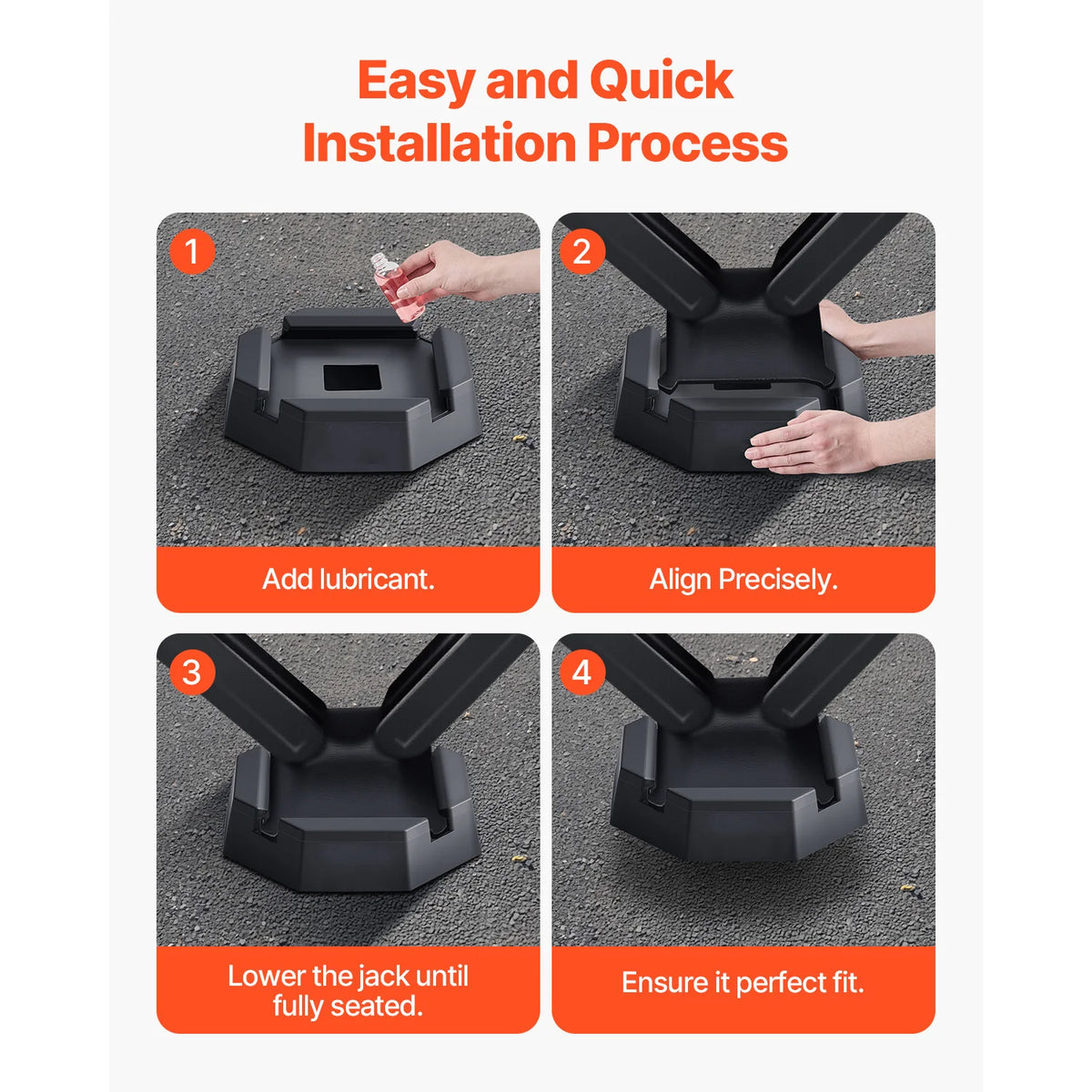 Easy and Quick Installation Process

1

Add lubricant.

2

Align Precisely.

3

Lower the jack until fully seated.

4

Ensure it perfect fit.