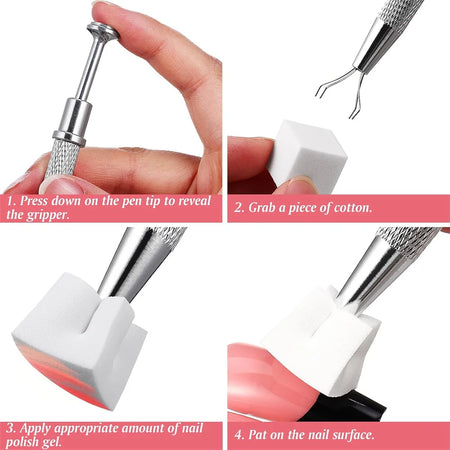 1. Press down on the pen tip to reveal the gripper.

2. Grab a piece of cotton.

3. Apply appropriate amount of nail polish gel.

4. Pat on the nail surface.