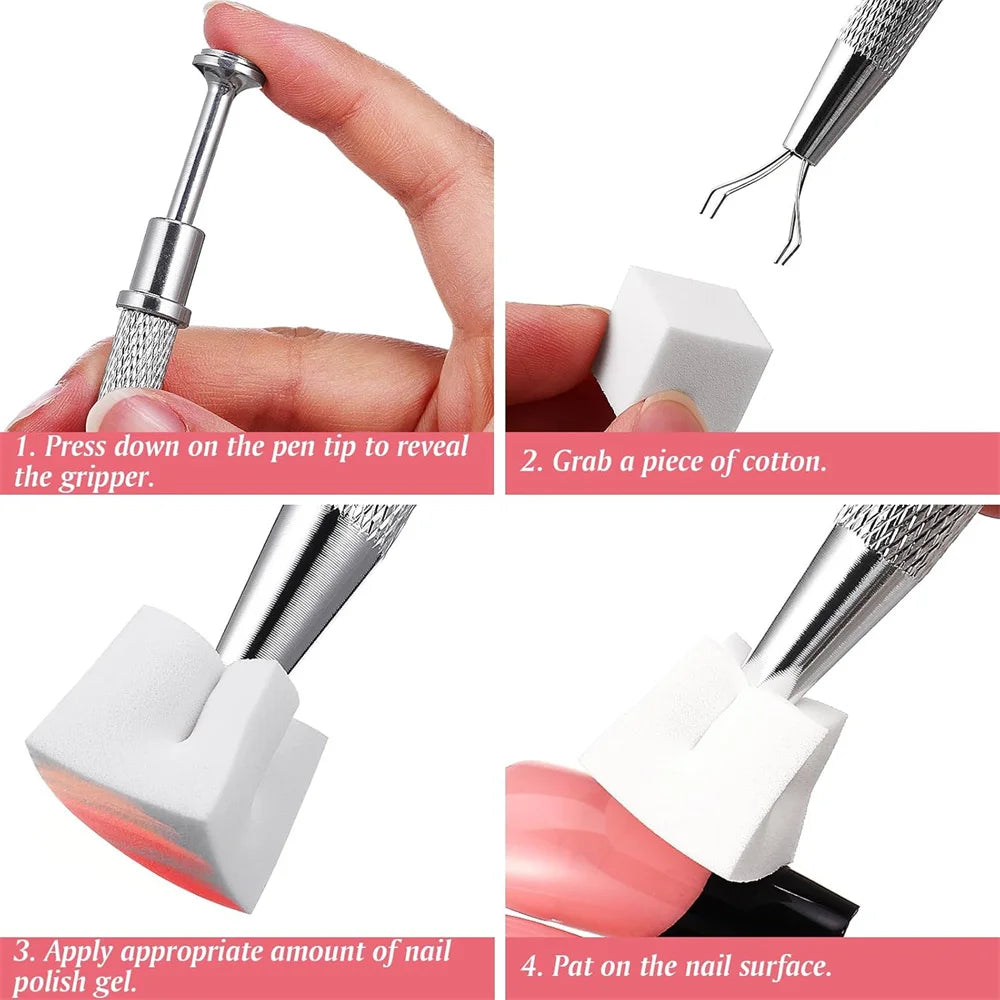 1. Press down on the pen tip to reveal the gripper.

2. Grab a piece of cotton.

3. Apply appropriate amount of nail polish gel.

4. Pat on the nail surface.