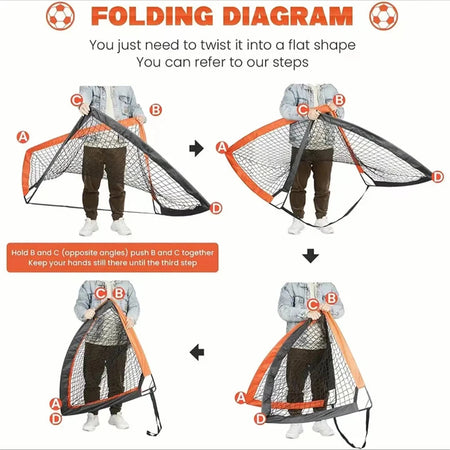 FOLDING DIAGRAM

You just need to twist it into a flat shape
You can refer to our steps

C
B
A
D

C
B
A
D

Hold B and C (opposite angles) push B and C together
Keep your hands still there until the third step

C B
A
D

C B
A
D