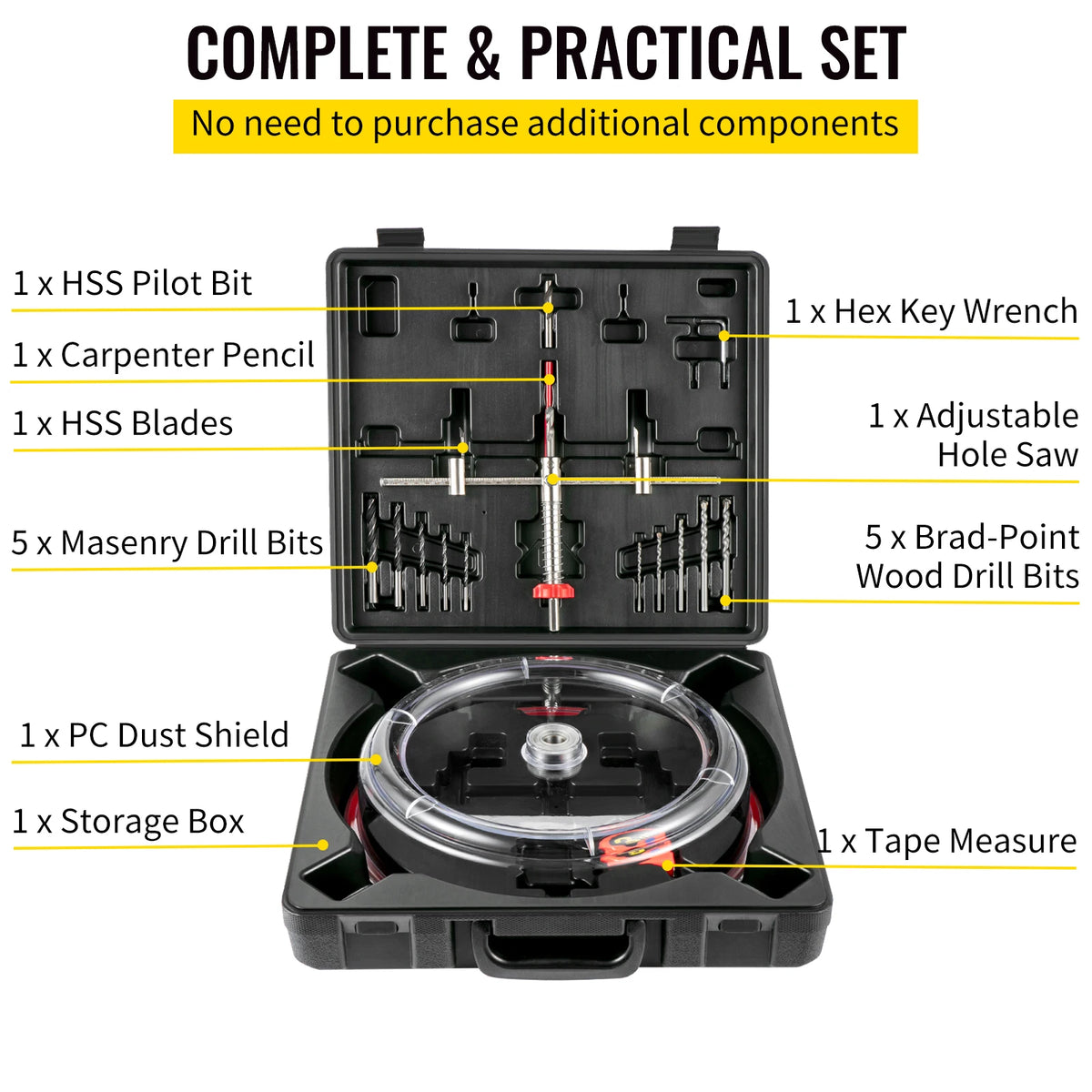 COMPLETE & PRACTICAL SET

No need to purchase additional components

1 x HSS Pilot Bit

1 x Carpenter Pencil

1 x HSS Blades

5 x Masenry Drill Bits

1 x PC Dust Shield

1 x Storage Box

1 x Hex Key Wrench

1 x Adjustable Hole Saw

5 x Brad-Point Wood Drill Bits

1 x Tape Measure