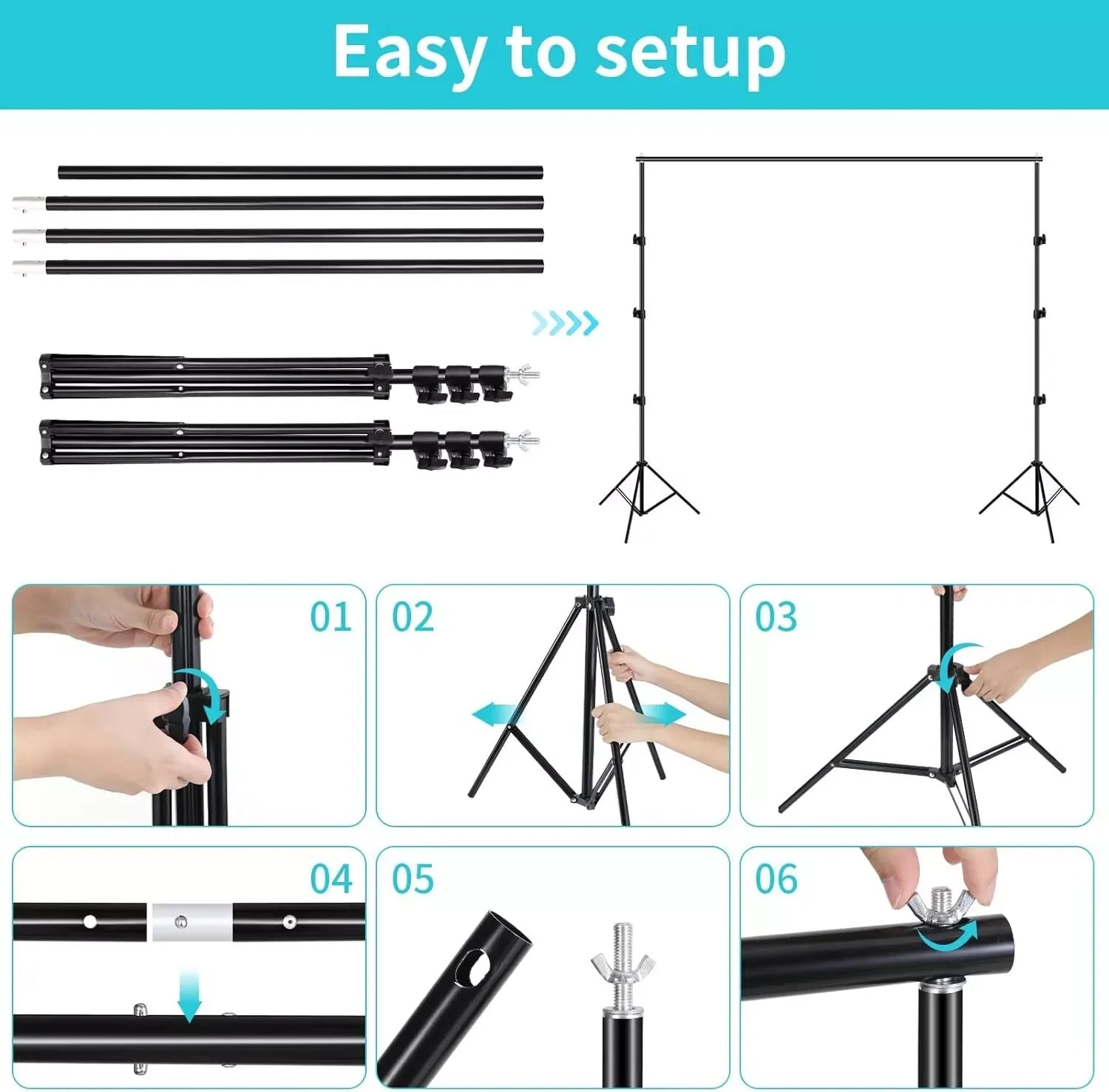 Easy to setup

01

02

03

04

05

06