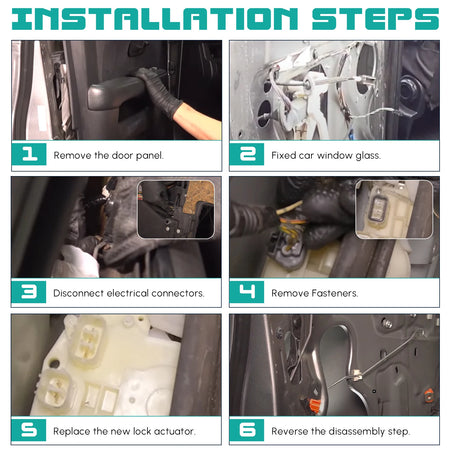 INSTALLATION STEPS

1 Remove the door panel.

2 Fixed car window glass.

3 Disconnect electrical connectors.

4 Remove Fasteners.

5 Replace the new lock actuator.

6 Reverse the disassembly step.