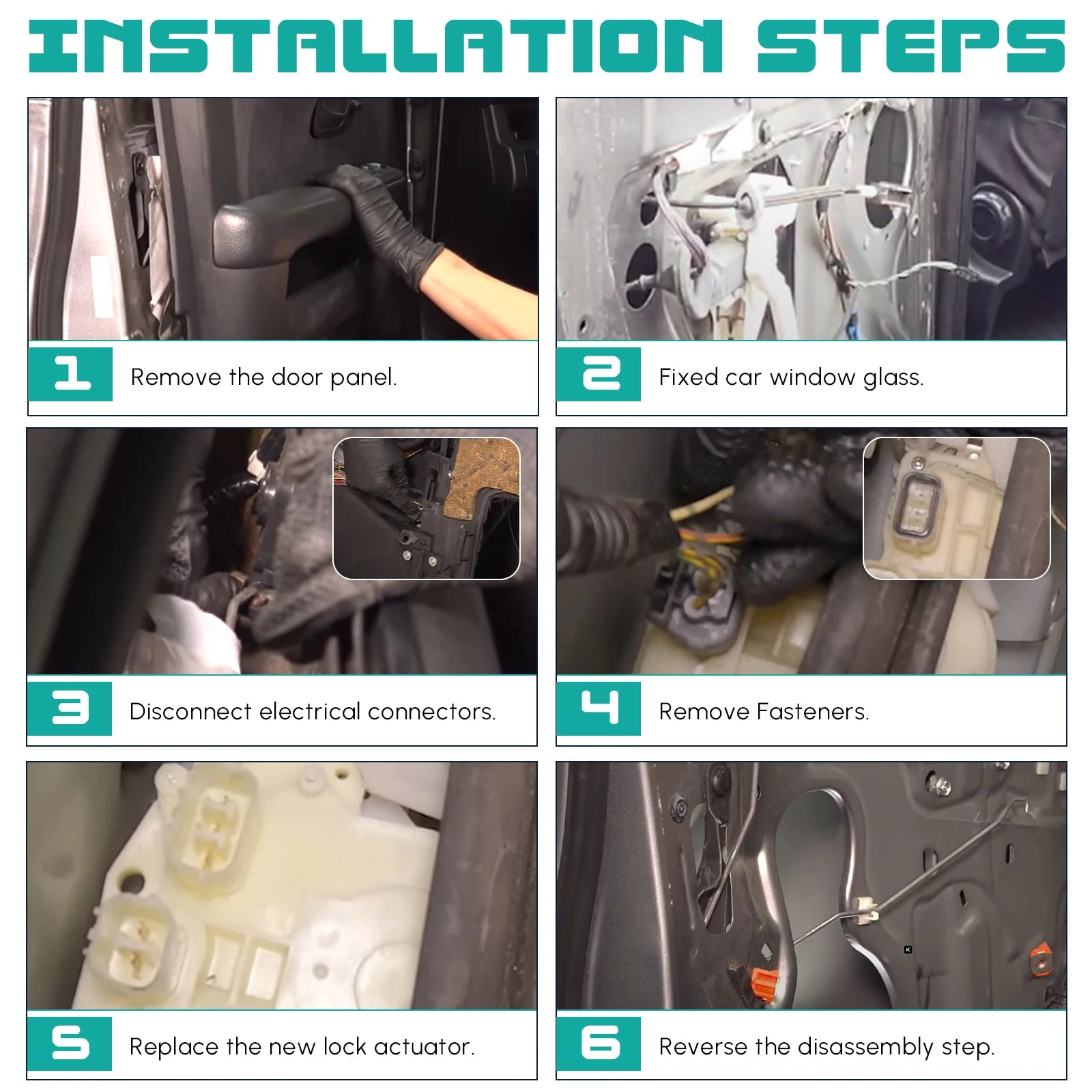 INSTALLATION STEPS

1 Remove the door panel.

2 Fixed car window glass.

3 Disconnect electrical connectors.

4 Remove Fasteners.

5 Replace the new lock actuator.

6 Reverse the disassembly step.