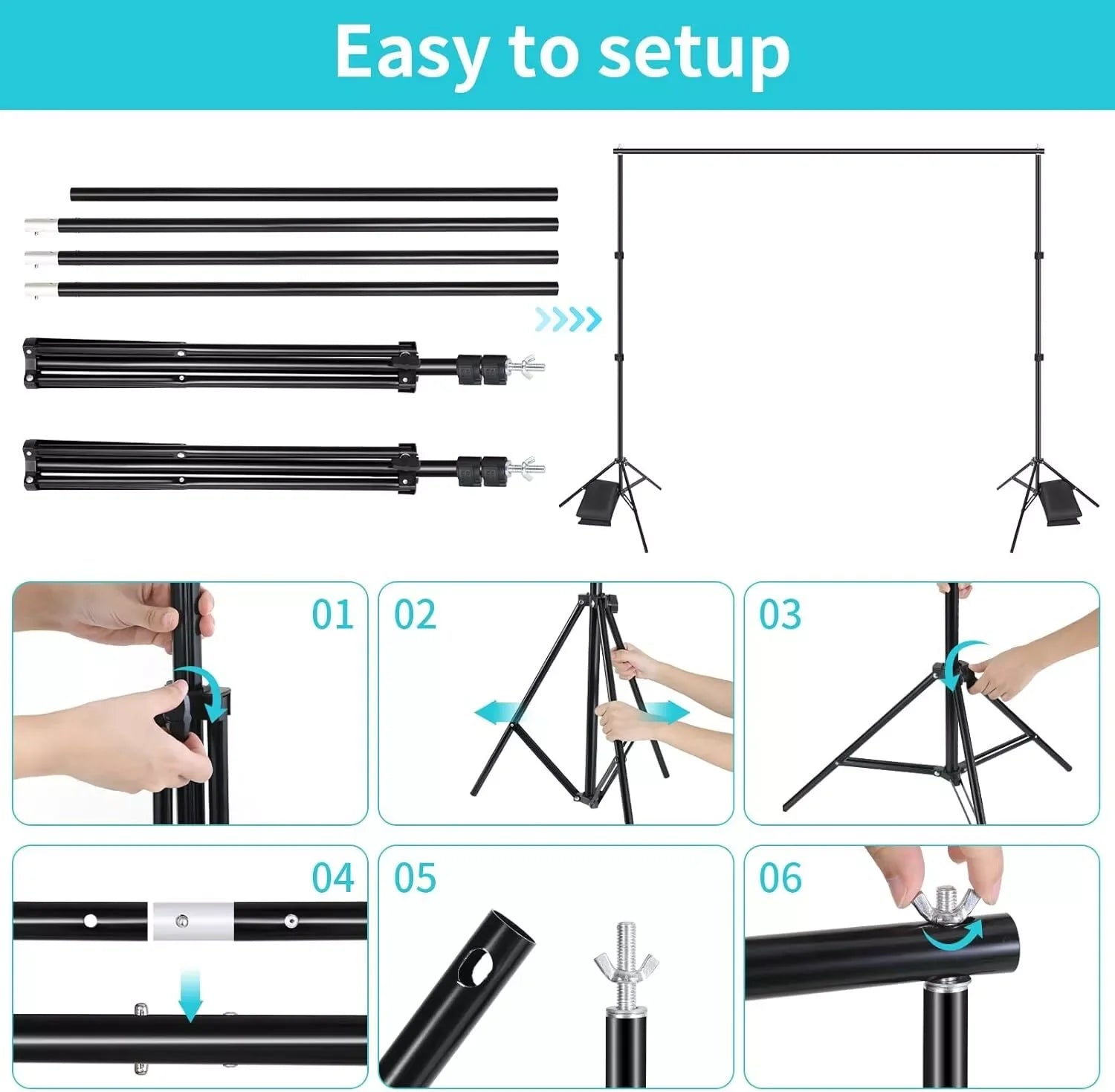 Easy to setup

01

02

03

04

05

06