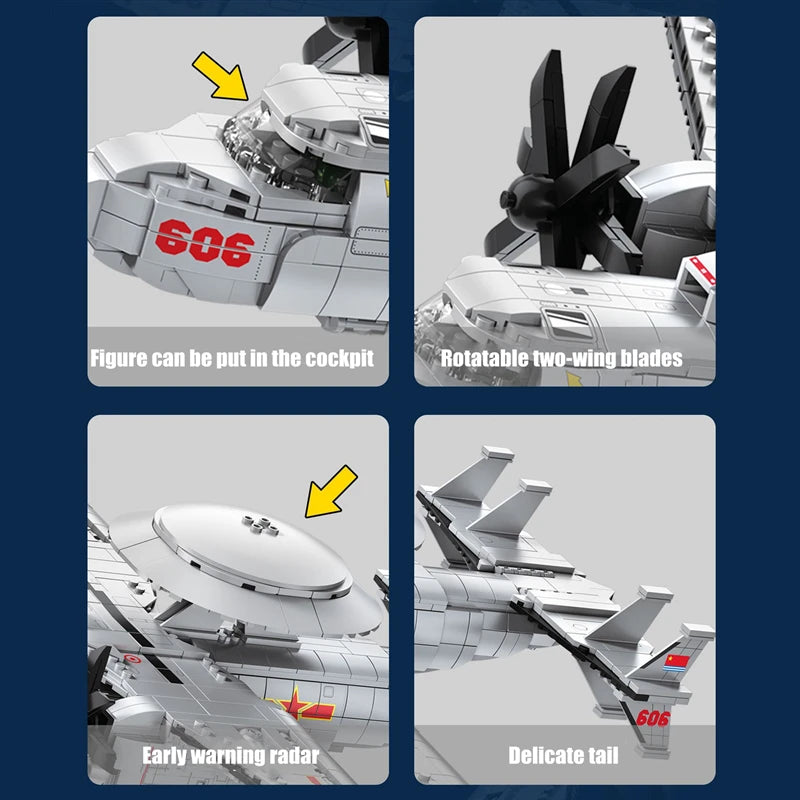 606

Figure can be put in the cockpit

Rotatable two-wing blades

Early warning radar

606

Delicate tail