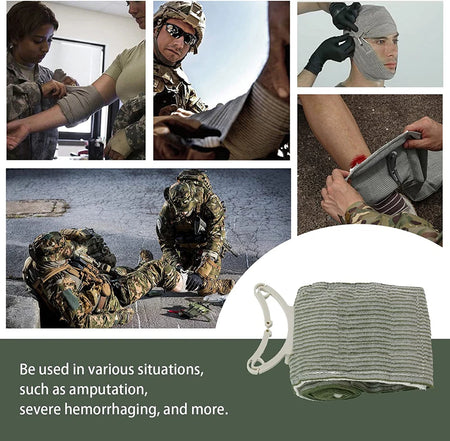 Be used in various situations,
such as amputation,
severe hemorrhaging, and more.