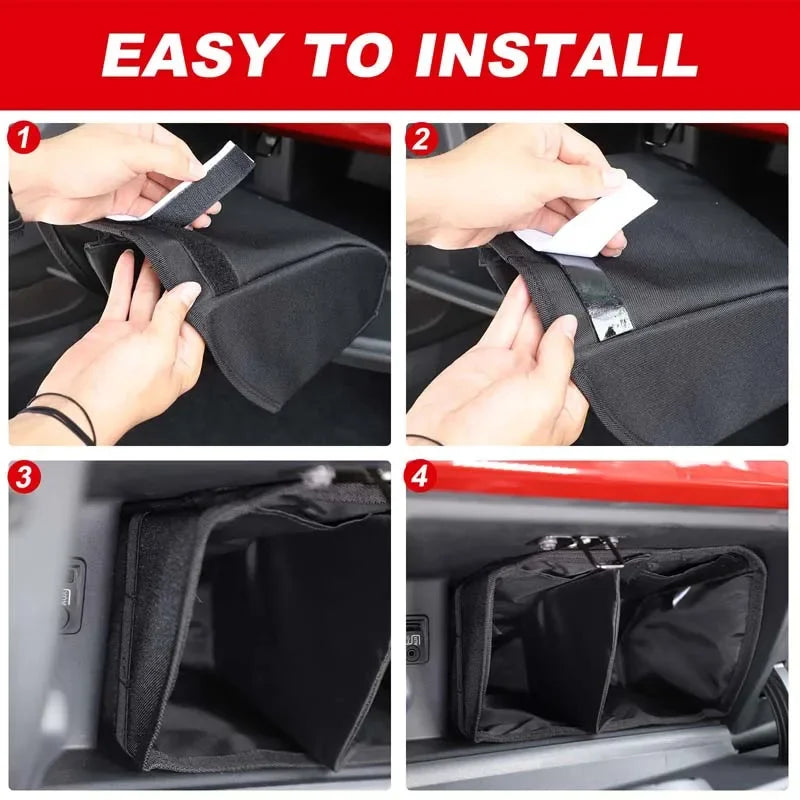 EASY TO INSTALL

1

2

3

4