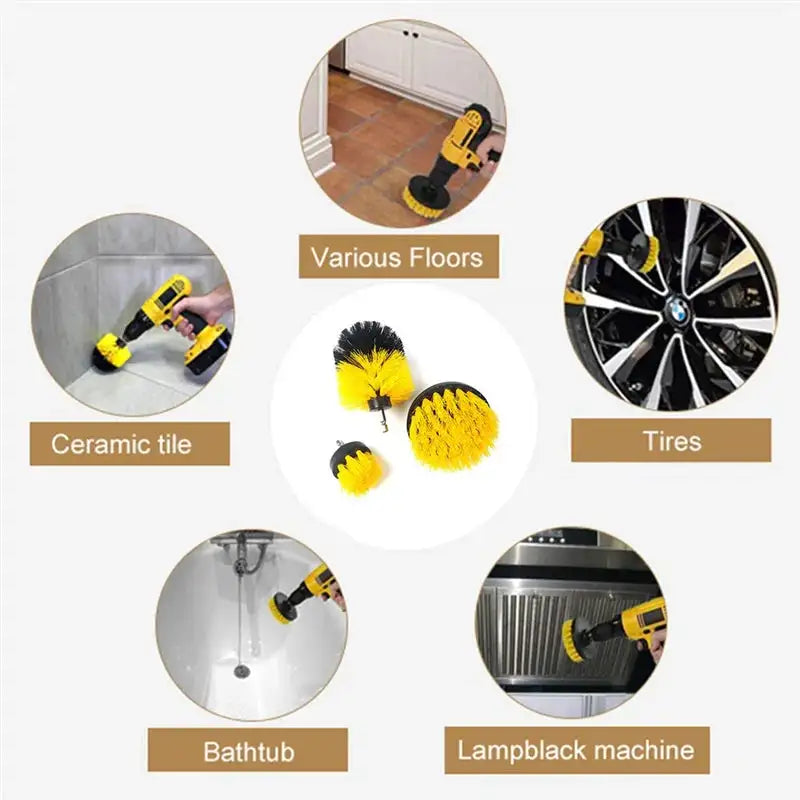 Various Floors

Ceramic tile

Tires

Bathtub

Lampblack machine