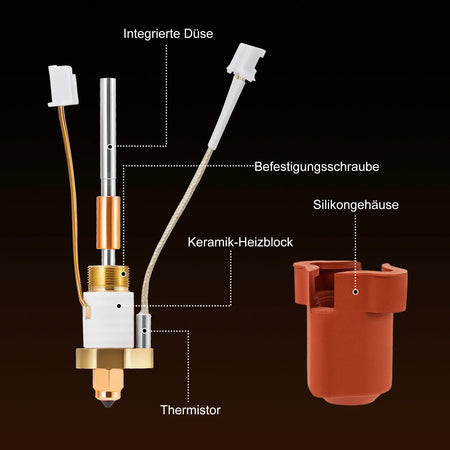 Integrierte Düse

Befestigungsschraube

Silikongehäuse

Keramik-Heizblock

Thermistor