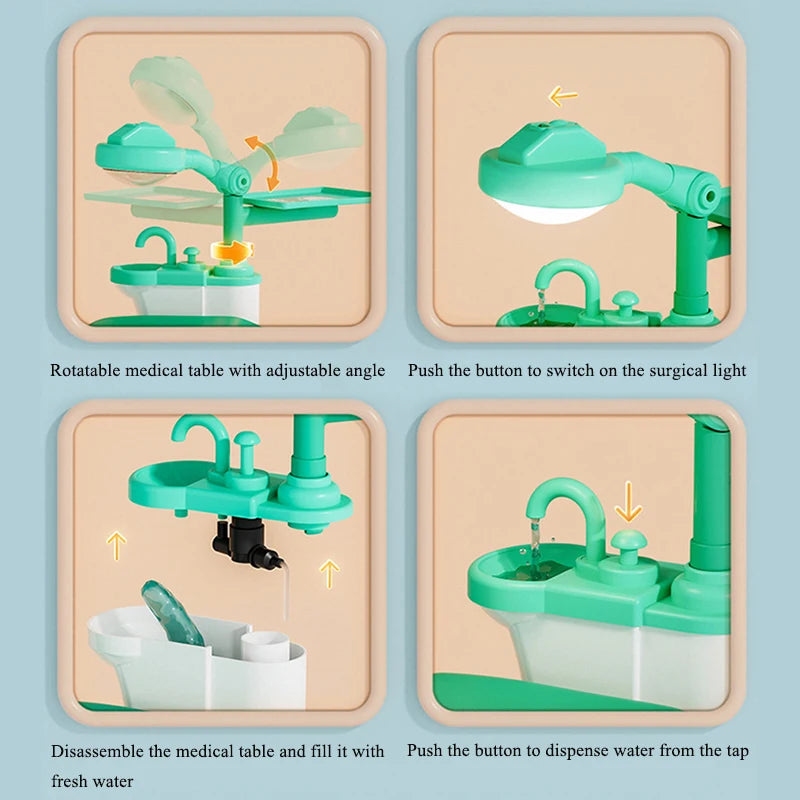 Rotatable medical table with adjustable angle

Push the button to switch on the surgical light

Disassemble the medical table and fill it with fresh water

Push the button to dispense water from the tap