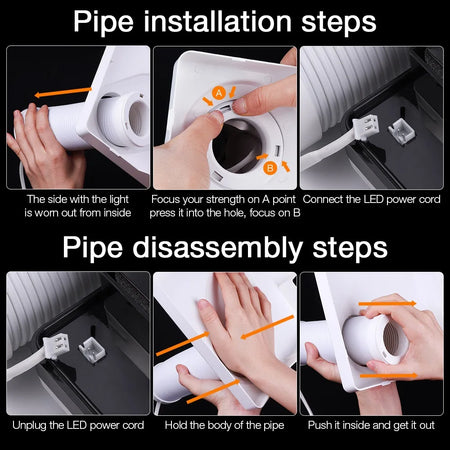 Pipe installation steps

A

B

The side with the light is worn out from inside

Focus your strength on A point press it into the hole, focus on B

Connect the LED power cord

Pipe disassembly steps

Unplug the LED power cord

Hold the body of the pipe

Push it inside and get it out