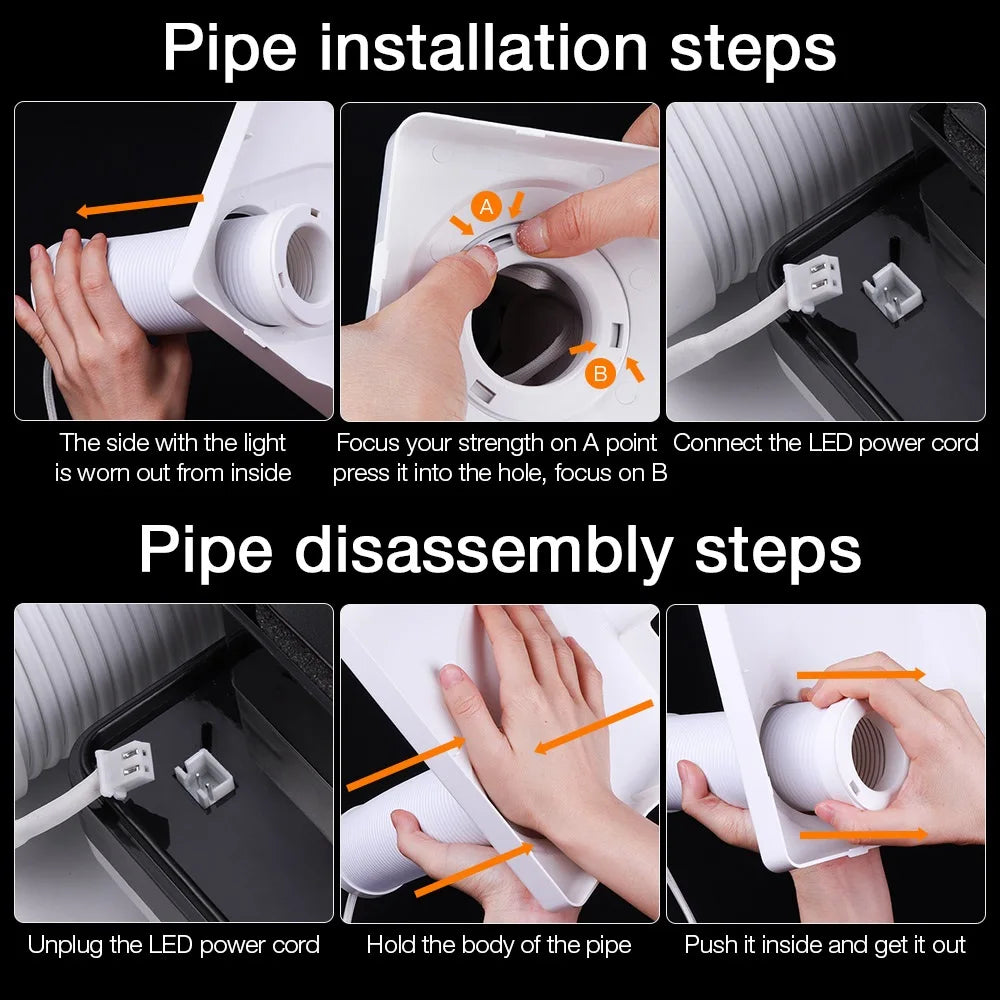 Pipe installation steps

A

B

The side with the light is worn out from inside

Focus your strength on A point press it into the hole, focus on B

Connect the LED power cord

Pipe disassembly steps

Unplug the LED power cord

Hold the body of the pipe

Push it inside and get it out