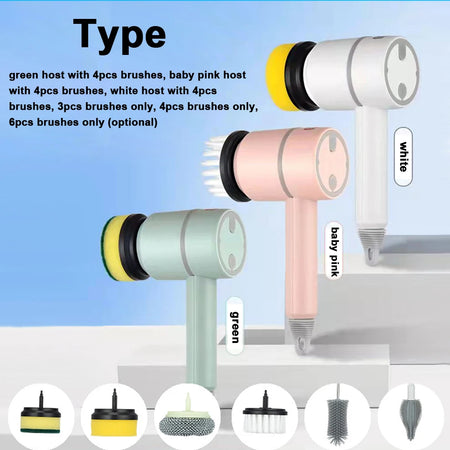 Type

green host with 4pcs brushes, baby pink host with 4pcs brushes, white host with 4pcs brushes, 3pcs brushes only, 4pcs brushes only, 6pcs brushes only (optional)

white

baby pink

green