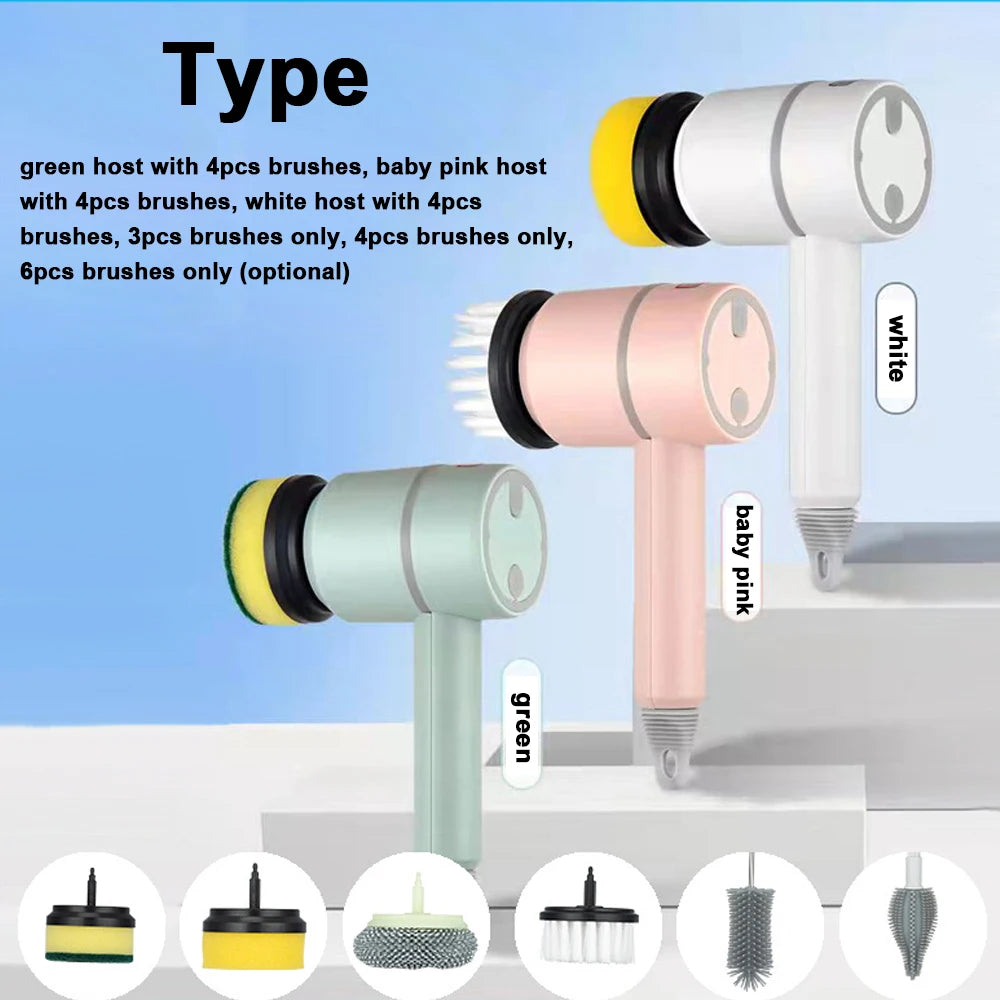 Type

green host with 4pcs brushes, baby pink host with 4pcs brushes, white host with 4pcs brushes, 3pcs brushes only, 4pcs brushes only, 6pcs brushes only (optional)

white

baby pink

green